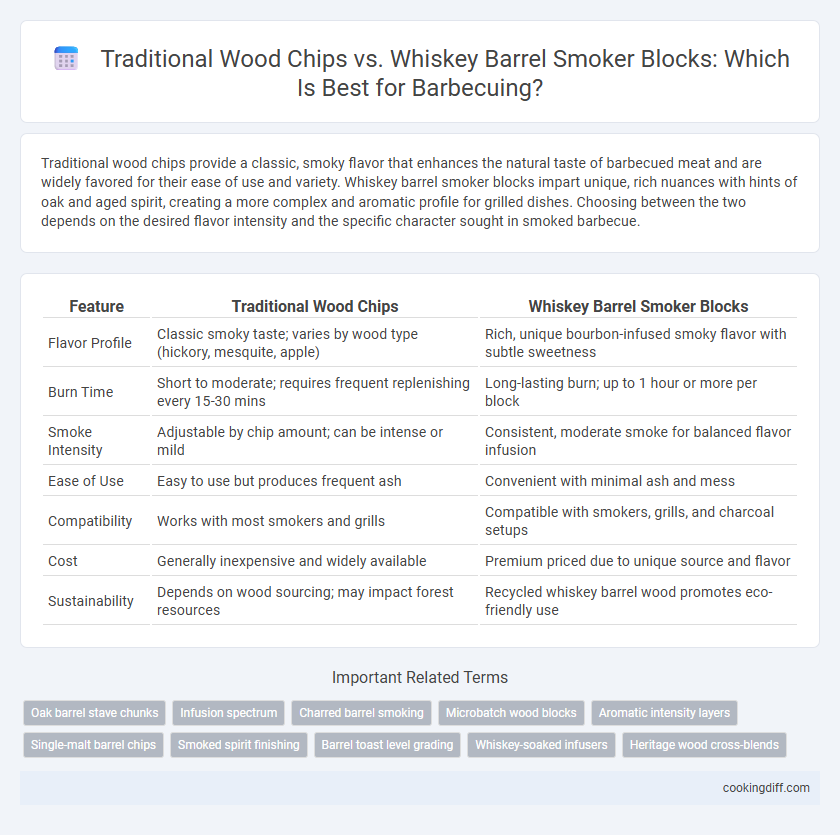 Traditional Wood Chips vs. Whiskey Barrel Smoker Blocks: Which Is Best for Barbecuing?

Traditional wood chips provide a classic, smoky flavor that enhances the natural taste of barbecued meat and are widely favored for their ease of use and variety. Whiskey barrel smoker blocks impart unique, rich nuances with hints of oak and aged spirit, creating a more complex and aromatic profile for grilled dishes. Choosing between the two depends on the desired flavor intensity and the specific character sought in smoked barbecue.

| Feature | Traditional Wood Chips | Whiskey Barrel Smoker Blocks |
|---|---|---|
| Flavor Profile | Classic smoky taste; varies by wood type (hickory, mesquite, apple) | Rich, unique bourbon-infused smoky flavor with subtle sweetness |
| Burn Time | Short to moderate; requires frequent replenishing every 15-30 mins | Long-lasting burn; up to 1 hour or more per block |
| Smoke Intensity | Adjustable by chip amount; can be intense or mild | Consistent, moderate smoke for balanced flavor infusion |
| Ease of Use | Easy to use but produces frequent ash | Convenient with minimal ash and mess |
| Compatibility | Works with most smokers and grills | Compatible with smokers, grills, and charcoal setups |
| Cost | Generally inexpensive and widely available | Premium priced due to unique source and flavor |
| Sustainability | Depends on wood sourcing; may impact forest resources | Recycled whiskey barrel wood promotes eco-friendly use |

Important Related Terms

Oak barrel stave chunks
Infusion spectrum
Charred barrel smoking
Microbatch wood blocks
Aromatic intensity layers
Single-malt barrel chips
Smoked spirit finishing
Barrel toast level grading
Whiskey-soaked infusers
Heritage wood cross-blends

cookingdiff.com