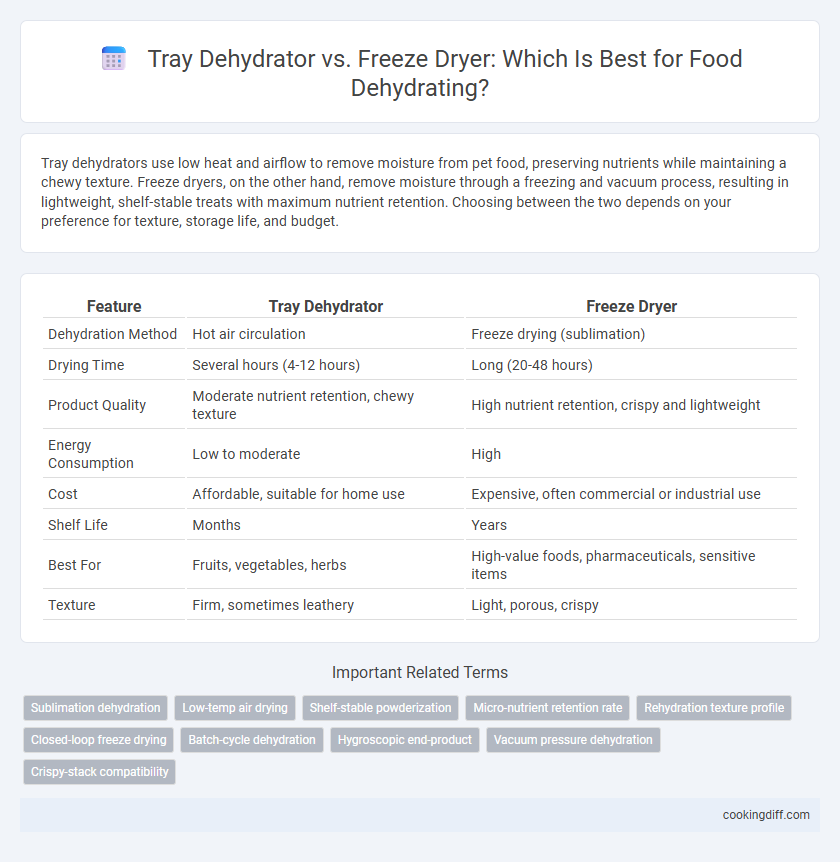 Tray Dehydrator vs. Freeze Dryer: Which Is Best for Food Dehydrating?

Tray dehydrators use low heat and airflow to remove moisture from pet food, preserving nutrients while maintaining a chewy texture. Freeze dryers, on the other hand, remove moisture through a freezing and vacuum process, resulting in lightweight, shelf-stable treats with maximum nutrient retention. Choosing between the two depends on your preference for texture, storage life, and budget.

| Feature | Tray Dehydrator | Freeze Dryer |
|---|---|---|
| Dehydration Method | Hot air circulation | Freeze drying (sublimation) |
| Drying Time | Several hours (4-12 hours) | Long (20-48 hours) |
| Product Quality | Moderate nutrient retention, chewy texture | High nutrient retention, crispy and lightweight |
| Energy Consumption | Low to moderate | High |
| Cost | Affordable, suitable for home use | Expensive, often commercial or industrial use |
| Shelf Life | Months | Years |
| Best For | Fruits, vegetables, herbs | High-value foods, pharmaceuticals, sensitive items |
| Texture | Firm, sometimes leathery | Light, porous, crispy |

Important Related Terms

Sublimation dehydration
Low-temp air drying
Shelf-stable powderization
Micro-nutrient retention rate
Rehydration texture profile
Closed-loop freeze drying
Batch-cycle dehydration
Hygroscopic end-product
Vacuum pressure dehydration
Crispy-stack compatibility

cookingdiff.com