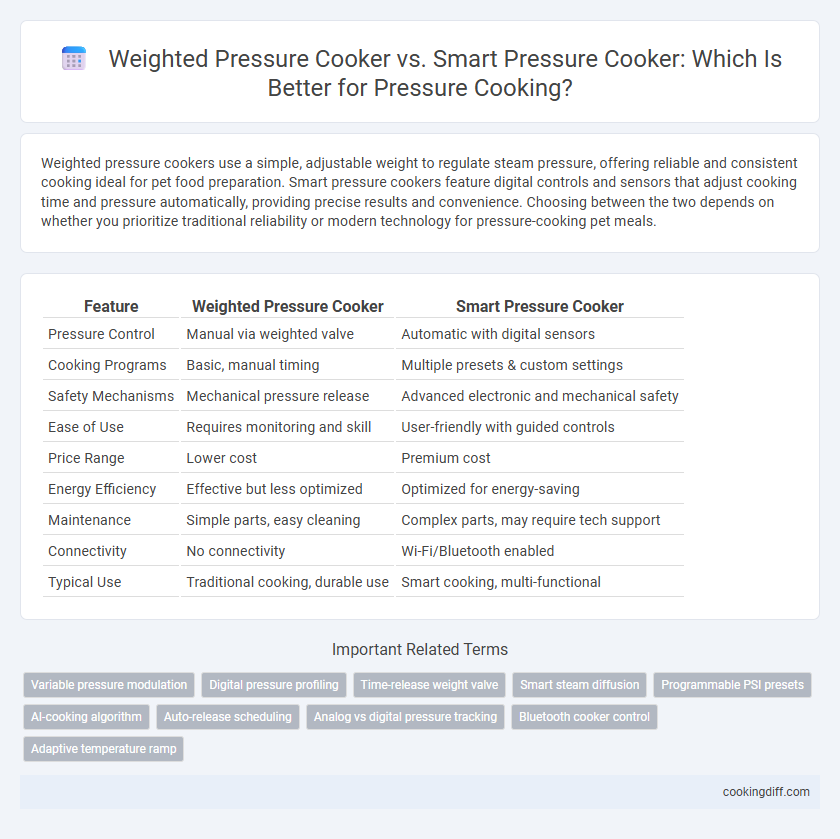 Weighted Pressure Cooker vs. Smart Pressure Cooker: Which Is Better for Pressure Cooking?

Weighted pressure cookers use a simple, adjustable weight to regulate steam pressure, offering reliable and consistent cooking ideal for pet food preparation. Smart pressure cookers feature digital controls and sensors that adjust cooking time and pressure automatically, providing precise results and convenience. Choosing between the two depends on whether you prioritize traditional reliability or modern technology for pressure-cooking pet meals.

| Feature | Weighted Pressure Cooker | Smart Pressure Cooker |
|---|---|---|
| Pressure Control | Manual via weighted valve | Automatic with digital sensors |
| Cooking Programs | Basic, manual timing | Multiple presets & custom settings |
| Safety Mechanisms | Mechanical pressure release | Advanced electronic and mechanical safety |
| Ease of Use | Requires monitoring and skill | User-friendly with guided controls |
| Price Range | Lower cost | Premium cost |
| Energy Efficiency | Effective but less optimized | Optimized for energy-saving |
| Maintenance | Simple parts, easy cleaning | Complex parts, may require tech support |
| Connectivity | No connectivity | Wi-Fi/Bluetooth enabled |
| Typical Use | Traditional cooking, durable use | Smart cooking, multi-functional |

Important Related Terms

Variable pressure modulation
Digital pressure profiling
Time-release weight valve
Smart steam diffusion
Programmable PSI presets
AI-cooking algorithm
Auto-release scheduling
Analog vs digital pressure tracking
Bluetooth cooker control
Adaptive temperature ramp

cookingdiff.com