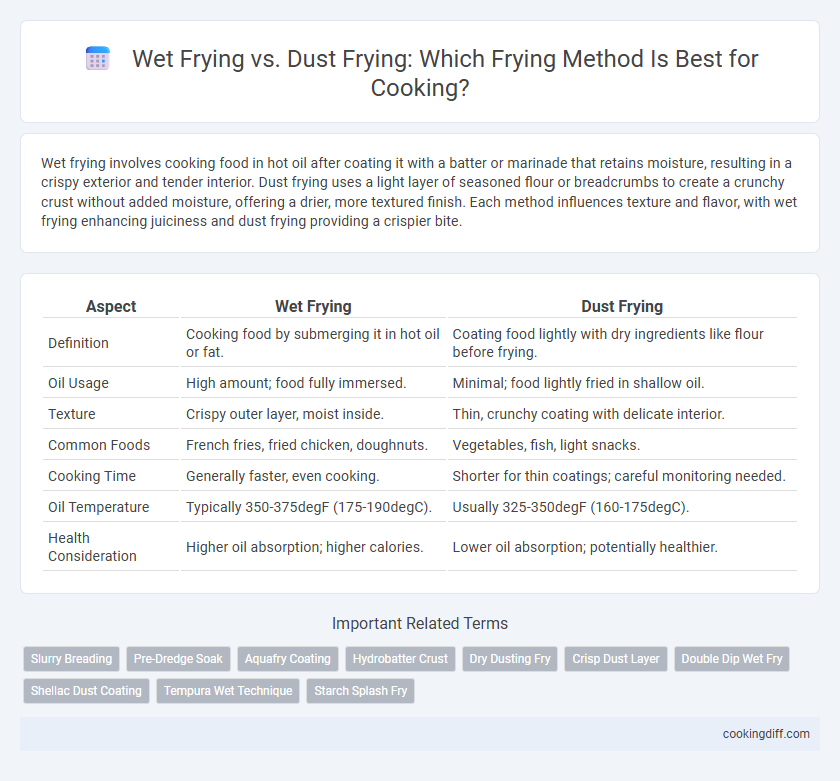 Wet Frying vs. Dust Frying: Which Frying Method Is Best for Cooking?

Wet frying involves cooking food in hot oil after coating it with a batter or marinade that retains moisture, resulting in a crispy exterior and tender interior. Dust frying uses a light layer of seasoned flour or breadcrumbs to create a crunchy crust without added moisture, offering a drier, more textured finish. Each method influences texture and flavor, with wet frying enhancing juiciness and dust frying providing a crispier bite.

| Aspect | Wet Frying | Dust Frying |
|---|---|---|
| Definition | Cooking food by submerging it in hot oil or fat. | Coating food lightly with dry ingredients like flour before frying. |
| Oil Usage | High amount; food fully immersed. | Minimal; food lightly fried in shallow oil. |
| Texture | Crispy outer layer, moist inside. | Thin, crunchy coating with delicate interior. |
| Common Foods | French fries, fried chicken, doughnuts. | Vegetables, fish, light snacks. |
| Cooking Time | Generally faster, even cooking. | Shorter for thin coatings; careful monitoring needed. |
| Oil Temperature | Typically 350-375degF (175-190degC). | Usually 325-350degF (160-175degC). |
| Health Consideration | Higher oil absorption; higher calories. | Lower oil absorption; potentially healthier. |

Important Related Terms

Slurry Breading
Pre-Dredge Soak
Aquafry Coating
Hydrobatter Crust
Dry Dusting Fry
Crisp Dust Layer
Double Dip Wet Fry
Shellac Dust Coating
Tempura Wet Technique
Starch Splash Fry

cookingdiff.com