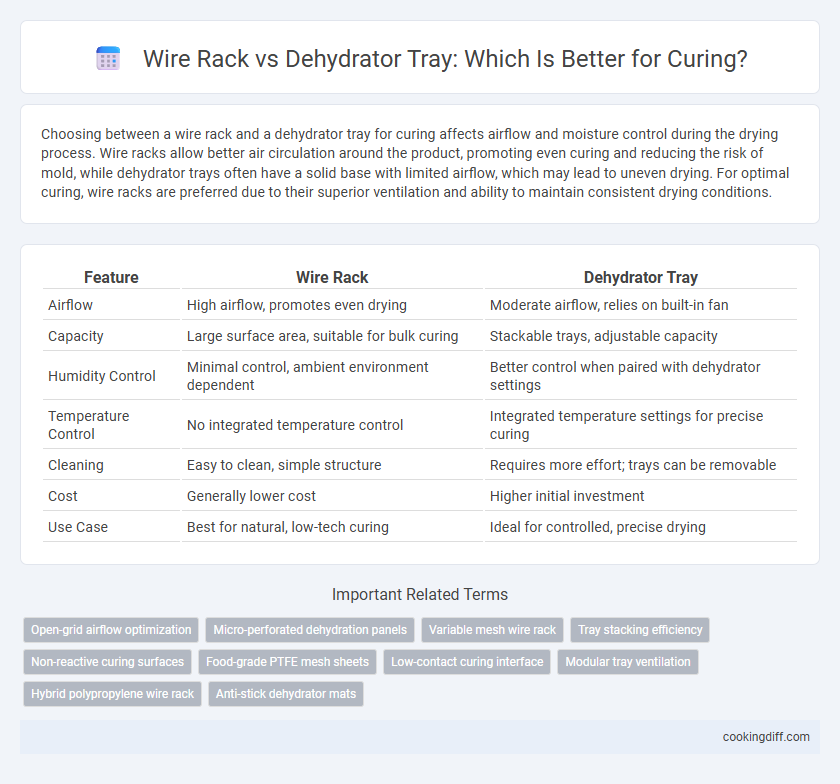 Wire Rack vs Dehydrator Tray: Which Is Better for Curing?

Choosing between a wire rack and a dehydrator tray for curing affects airflow and moisture control during the drying process. Wire racks allow better air circulation around the product, promoting even curing and reducing the risk of mold, while dehydrator trays often have a solid base with limited airflow, which may lead to uneven drying. For optimal curing, wire racks are preferred due to their superior ventilation and ability to maintain consistent drying conditions.

| Feature | Wire Rack | Dehydrator Tray |
|---|---|---|
| Airflow | High airflow, promotes even drying | Moderate airflow, relies on built-in fan |
| Capacity | Large surface area, suitable for bulk curing | Stackable trays, adjustable capacity |
| Humidity Control | Minimal control, ambient environment dependent | Better control when paired with dehydrator settings |
| Temperature Control | No integrated temperature control | Integrated temperature settings for precise curing |
| Cleaning | Easy to clean, simple structure | Requires more effort; trays can be removable |
| Cost | Generally lower cost | Higher initial investment |
| Use Case | Best for natural, low-tech curing | Ideal for controlled, precise drying |

Important Related Terms

Open-grid airflow optimization
Micro-perforated dehydration panels
Variable mesh wire rack
Tray stacking efficiency
Non-reactive curing surfaces
Food-grade PTFE mesh sheets
Low-contact curing interface
Modular tray ventilation
Hybrid polypropylene wire rack
Anti-stick dehydrator mats

cookingdiff.com