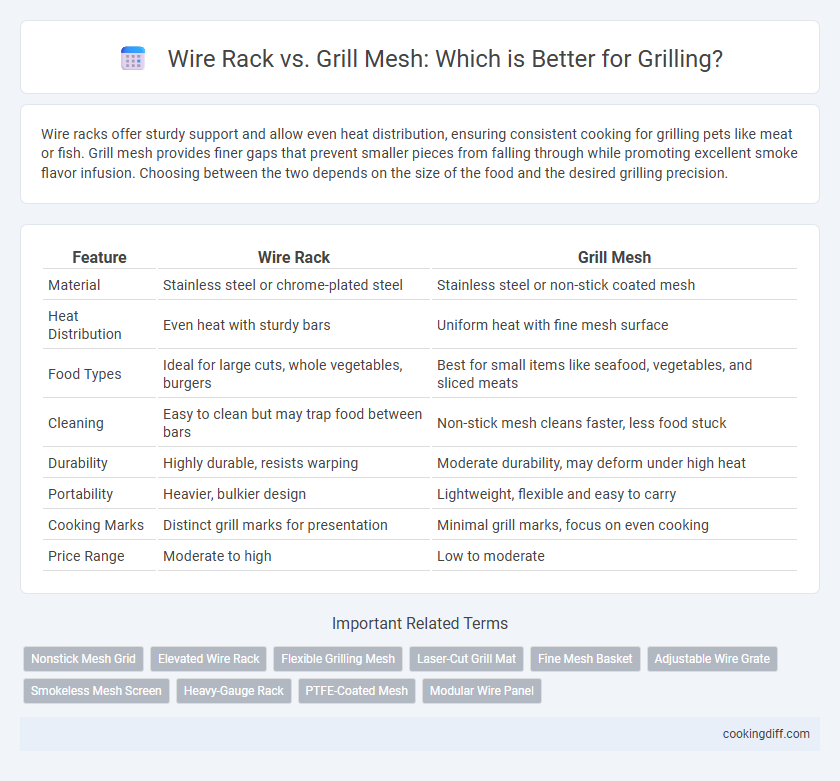 Wire Rack vs. Grill Mesh: Which is Better for Grilling?

Wire racks offer sturdy support and allow even heat distribution, ensuring consistent cooking for grilling pets like meat or fish. Grill mesh provides finer gaps that prevent smaller pieces from falling through while promoting excellent smoke flavor infusion. Choosing between the two depends on the size of the food and the desired grilling precision.

| Feature | Wire Rack | Grill Mesh |
|---|---|---|
| Material | Stainless steel or chrome-plated steel | Stainless steel or non-stick coated mesh |
| Heat Distribution | Even heat with sturdy bars | Uniform heat with fine mesh surface |
| Food Types | Ideal for large cuts, whole vegetables, burgers | Best for small items like seafood, vegetables, and sliced meats |
| Cleaning | Easy to clean but may trap food between bars | Non-stick mesh cleans faster, less food stuck |
| Durability | Highly durable, resists warping | Moderate durability, may deform under high heat |
| Portability | Heavier, bulkier design | Lightweight, flexible and easy to carry |
| Cooking Marks | Distinct grill marks for presentation | Minimal grill marks, focus on even cooking |
| Price Range | Moderate to high | Low to moderate |

Important Related Terms

Nonstick Mesh Grid
Elevated Wire Rack
Flexible Grilling Mesh
Laser-Cut Grill Mat
Fine Mesh Basket
Adjustable Wire Grate
Smokeless Mesh Screen
Heavy-Gauge Rack
PTFE-Coated Mesh
Modular Wire Panel

cookingdiff.com