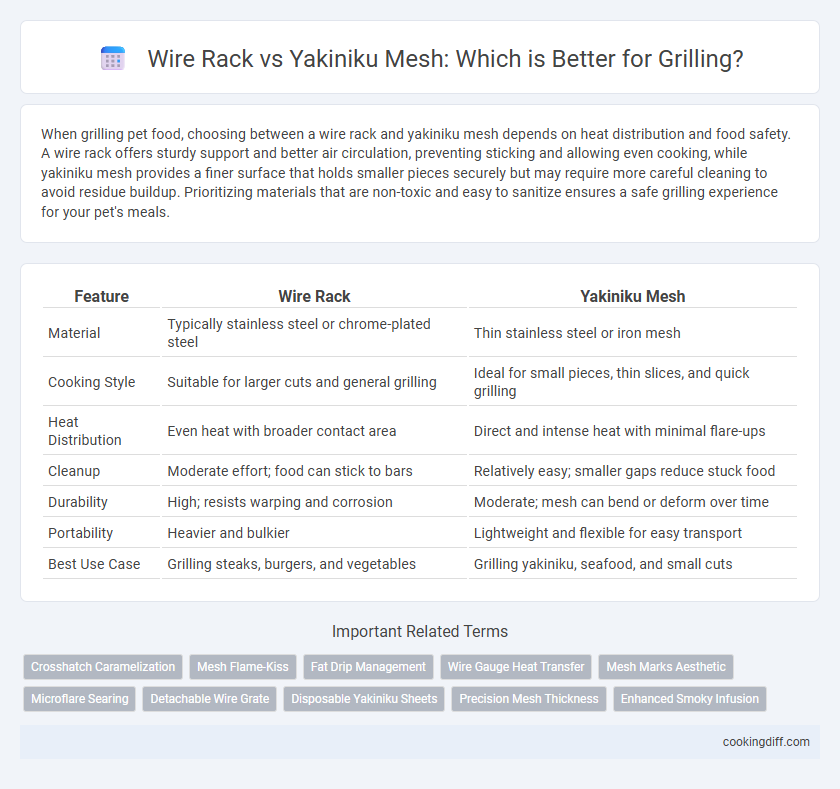 Wire Rack vs Yakiniku Mesh: Which is Better for Grilling?

When grilling pet food, choosing between a wire rack and yakiniku mesh depends on heat distribution and food safety. A wire rack offers sturdy support and better air circulation, preventing sticking and allowing even cooking, while yakiniku mesh provides a finer surface that holds smaller pieces securely but may require more careful cleaning to avoid residue buildup. Prioritizing materials that are non-toxic and easy to sanitize ensures a safe grilling experience for your pet's meals.

| Feature | Wire Rack | Yakiniku Mesh |
|---|---|---|
| Material | Typically stainless steel or chrome-plated steel | Thin stainless steel or iron mesh |
| Cooking Style | Suitable for larger cuts and general grilling | Ideal for small pieces, thin slices, and quick grilling |
| Heat Distribution | Even heat with broader contact area | Direct and intense heat with minimal flare-ups |
| Cleanup | Moderate effort; food can stick to bars | Relatively easy; smaller gaps reduce stuck food |
| Durability | High; resists warping and corrosion | Moderate; mesh can bend or deform over time |
| Portability | Heavier and bulkier | Lightweight and flexible for easy transport |
| Best Use Case | Grilling steaks, burgers, and vegetables | Grilling yakiniku, seafood, and small cuts |

Important Related Terms

Crosshatch Caramelization
Mesh Flame-Kiss
Fat Drip Management
Wire Gauge Heat Transfer
Mesh Marks Aesthetic
Microflare Searing
Detachable Wire Grate
Disposable Yakiniku Sheets
Precision Mesh Thickness
Enhanced Smoky Infusion

cookingdiff.com