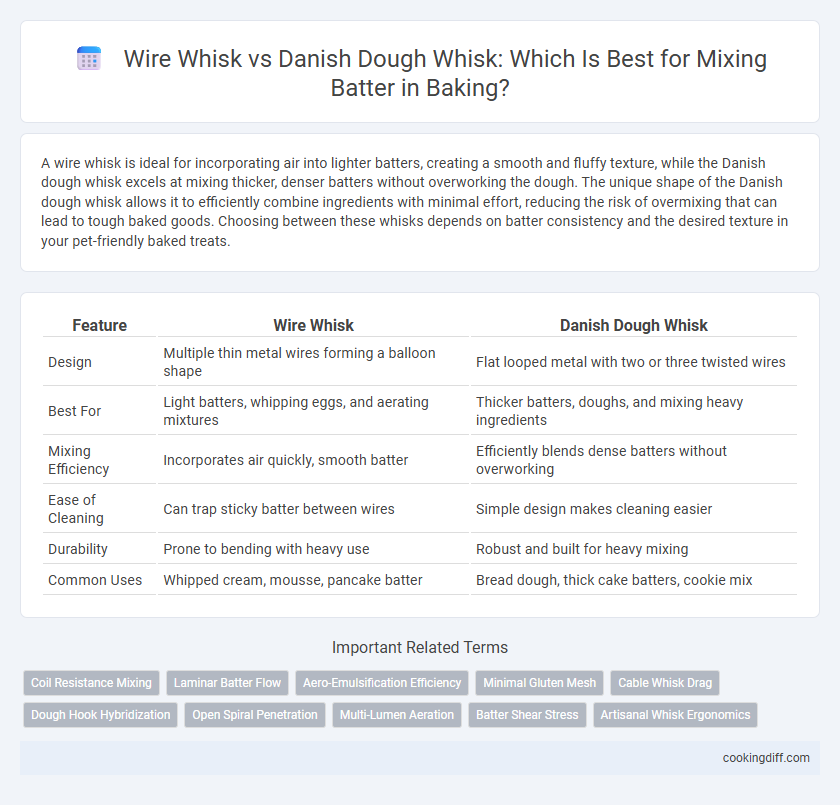 Wire Whisk vs Danish Dough Whisk: Which Is Best for Mixing Batter in Baking?

A wire whisk is ideal for incorporating air into lighter batters, creating a smooth and fluffy texture, while the Danish dough whisk excels at mixing thicker, denser batters without overworking the dough. The unique shape of the Danish dough whisk allows it to efficiently combine ingredients with minimal effort, reducing the risk of overmixing that can lead to tough baked goods. Choosing between these whisks depends on batter consistency and the desired texture in your pet-friendly baked treats.

| Feature | Wire Whisk | Danish Dough Whisk |
|---|---|---|
| Design | Multiple thin metal wires forming a balloon shape | Flat looped metal with two or three twisted wires |
| Best For | Light batters, whipping eggs, and aerating mixtures | Thicker batters, doughs, and mixing heavy ingredients |
| Mixing Efficiency | Incorporates air quickly, smooth batter | Efficiently blends dense batters without overworking |
| Ease of Cleaning | Can trap sticky batter between wires | Simple design makes cleaning easier |
| Durability | Prone to bending with heavy use | Robust and built for heavy mixing |
| Common Uses | Whipped cream, mousse, pancake batter | Bread dough, thick cake batters, cookie mix |

Important Related Terms

Coil Resistance Mixing
Laminar Batter Flow
Aero-Emulsification Efficiency
Minimal Gluten Mesh
Cable Whisk Drag
Dough Hook Hybridization
Open Spiral Penetration
Multi-Lumen Aeration
Batter Shear Stress
Artisanal Whisk Ergonomics

cookingdiff.com