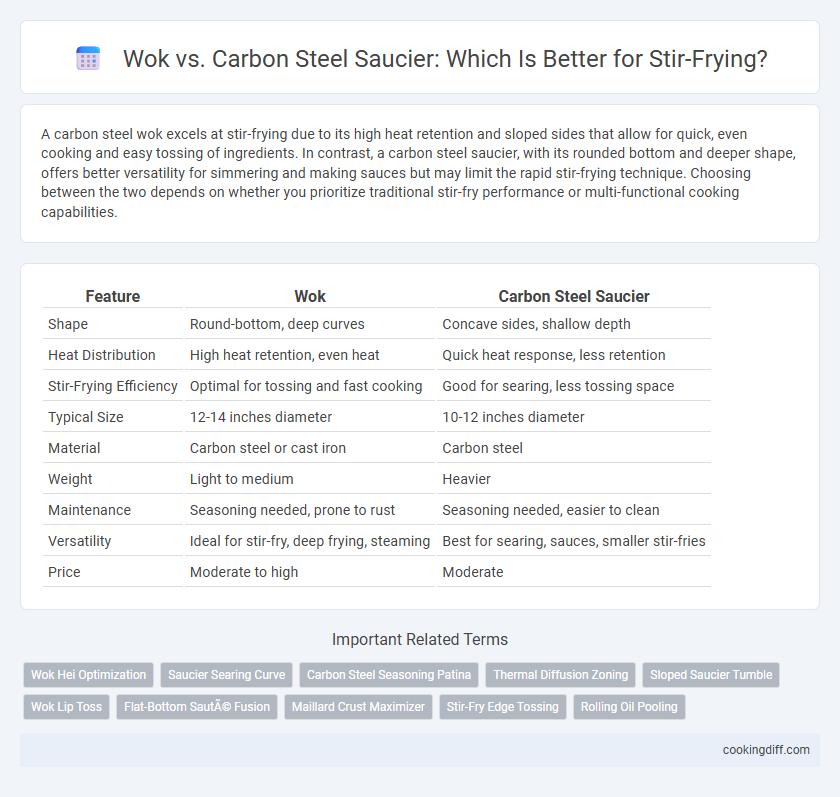 Wok vs. Carbon Steel Saucier: Which Is Better for Stir-Frying?

A carbon steel wok excels at stir-frying due to its high heat retention and sloped sides that allow for quick, even cooking and easy tossing of ingredients. In contrast, a carbon steel saucier, with its rounded bottom and deeper shape, offers better versatility for simmering and making sauces but may limit the rapid stir-frying technique. Choosing between the two depends on whether you prioritize traditional stir-fry performance or multi-functional cooking capabilities.

| Feature | Wok | Carbon Steel Saucier |
|---|---|---|
| Shape | Round-bottom, deep curves | Concave sides, shallow depth |
| Heat Distribution | High heat retention, even heat | Quick heat response, less retention |
| Stir-Frying Efficiency | Optimal for tossing and fast cooking | Good for searing, less tossing space |
| Typical Size | 12-14 inches diameter | 10-12 inches diameter |
| Material | Carbon steel or cast iron | Carbon steel |
| Weight | Light to medium | Heavier |
| Maintenance | Seasoning needed, prone to rust | Seasoning needed, easier to clean |
| Versatility | Ideal for stir-fry, deep frying, steaming | Best for searing, sauces, smaller stir-fries |
| Price | Moderate to high | Moderate |

Important Related Terms

Wok Hei Optimization
Saucier Searing Curve
Carbon Steel Seasoning Patina
Thermal Diffusion Zoning
Sloped Saucier Tumble
Wok Lip Toss
Flat-Bottom SautÃ© Fusion
Maillard Crust Maximizer
Stir-Fry Edge Tossing
Rolling Oil Pooling

cookingdiff.com