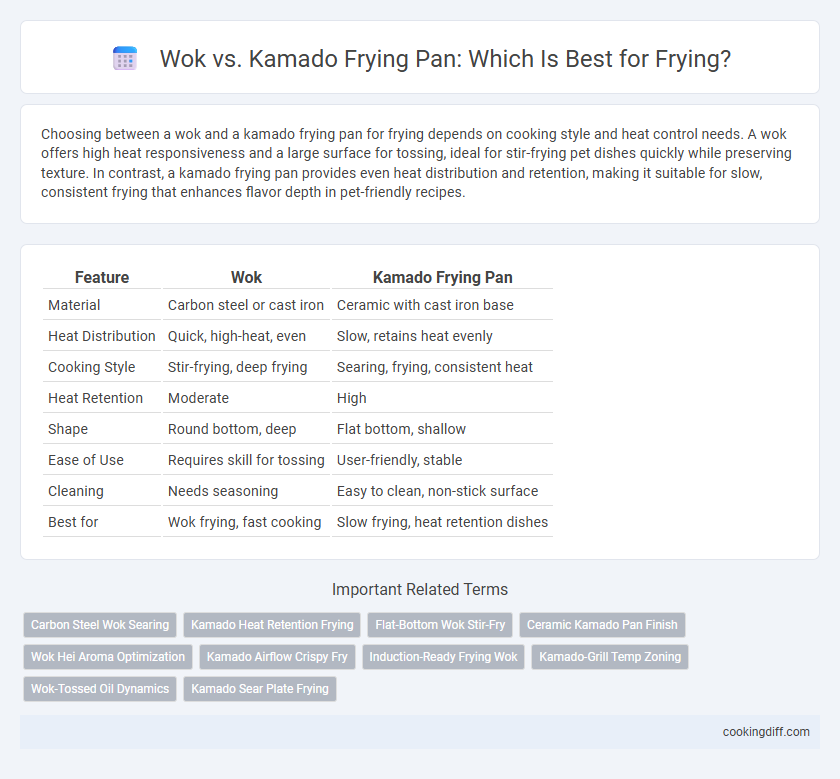 Wok vs. Kamado Frying Pan: Which Is Best for Frying?

Choosing between a wok and a kamado frying pan for frying depends on cooking style and heat control needs. A wok offers high heat responsiveness and a large surface for tossing, ideal for stir-frying pet dishes quickly while preserving texture. In contrast, a kamado frying pan provides even heat distribution and retention, making it suitable for slow, consistent frying that enhances flavor depth in pet-friendly recipes.

| Feature | Wok | Kamado Frying Pan |
|---|---|---|
| Material | Carbon steel or cast iron | Ceramic with cast iron base |
| Heat Distribution | Quick, high-heat, even | Slow, retains heat evenly |
| Cooking Style | Stir-frying, deep frying | Searing, frying, consistent heat |
| Heat Retention | Moderate | High |
| Shape | Round bottom, deep | Flat bottom, shallow |
| Ease of Use | Requires skill for tossing | User-friendly, stable |
| Cleaning | Needs seasoning | Easy to clean, non-stick surface |
| Best for | Wok frying, fast cooking | Slow frying, heat retention dishes |

Important Related Terms

Carbon Steel Wok Searing
Kamado Heat Retention Frying
Flat-Bottom Wok Stir-Fry
Ceramic Kamado Pan Finish
Wok Hei Aroma Optimization
Kamado Airflow Crispy Fry
Induction-Ready Frying Wok
Kamado-Grill Temp Zoning
Wok-Tossed Oil Dynamics
Kamado Sear Plate Frying

cookingdiff.com