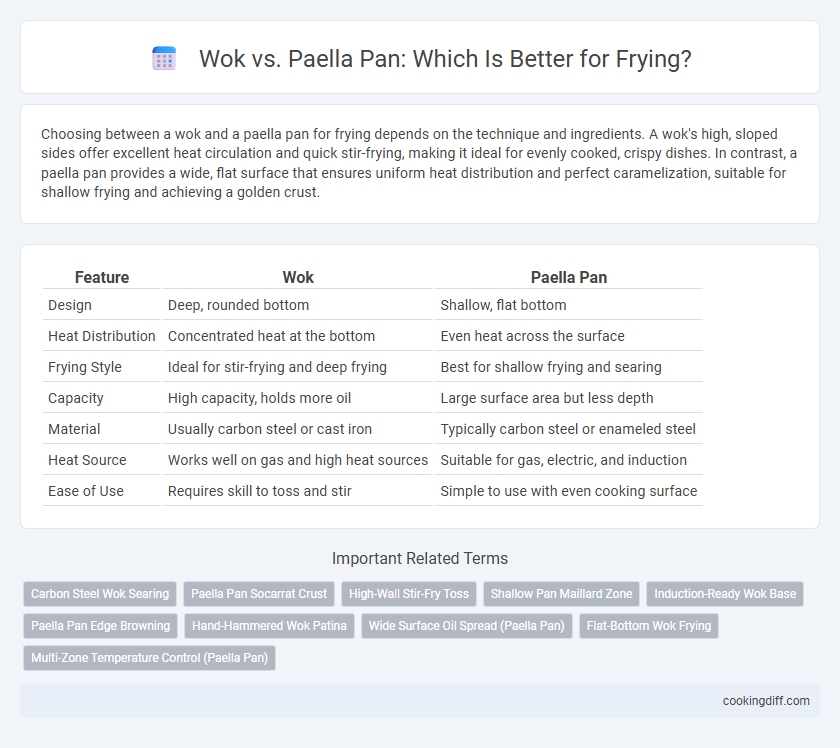 Wok vs. Paella Pan: Which Is Better for Frying?

Choosing between a wok and a paella pan for frying depends on the technique and ingredients. A wok's high, sloped sides offer excellent heat circulation and quick stir-frying, making it ideal for evenly cooked, crispy dishes. In contrast, a paella pan provides a wide, flat surface that ensures uniform heat distribution and perfect caramelization, suitable for shallow frying and achieving a golden crust.

| Feature | Wok | Paella Pan |
|---|---|---|
| Design | Deep, rounded bottom | Shallow, flat bottom |
| Heat Distribution | Concentrated heat at the bottom | Even heat across the surface |
| Frying Style | Ideal for stir-frying and deep frying | Best for shallow frying and searing |
| Capacity | High capacity, holds more oil | Large surface area but less depth |
| Material | Usually carbon steel or cast iron | Typically carbon steel or enameled steel |
| Heat Source | Works well on gas and high heat sources | Suitable for gas, electric, and induction |
| Ease of Use | Requires skill to toss and stir | Simple to use with even cooking surface |

Important Related Terms

Carbon Steel Wok Searing
Paella Pan Socarrat Crust
High-Wall Stir-Fry Toss
Shallow Pan Maillard Zone
Induction-Ready Wok Base
Paella Pan Edge Browning
Hand-Hammered Wok Patina
Wide Surface Oil Spread (Paella Pan)
Flat-Bottom Wok Frying
Multi-Zone Temperature Control (Paella Pan)

cookingdiff.com