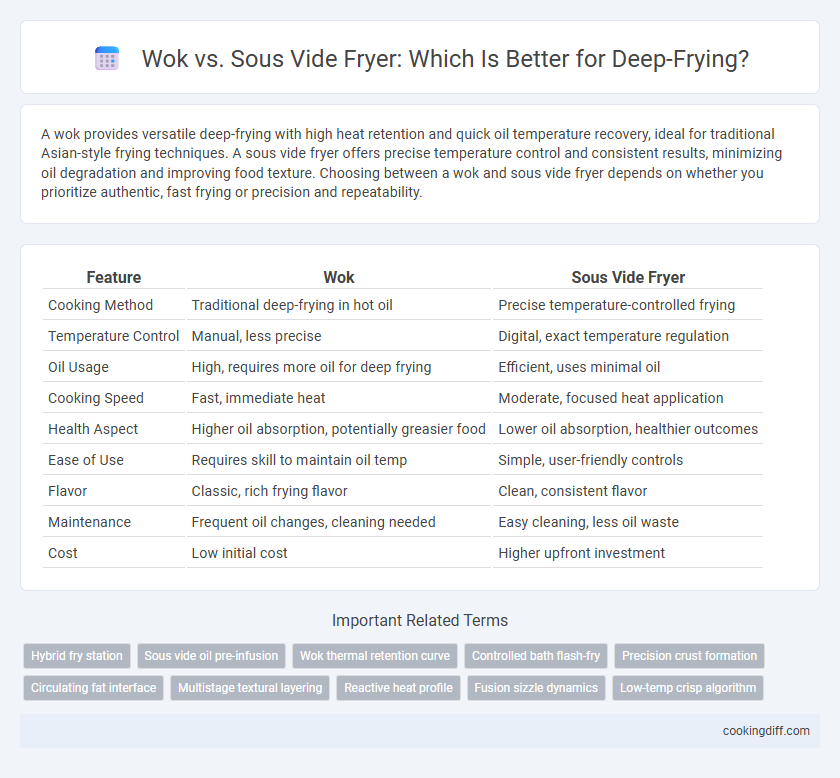 Wok vs. Sous Vide Fryer: Which Is Better for Deep-Frying?

A wok provides versatile deep-frying with high heat retention and quick oil temperature recovery, ideal for traditional Asian-style frying techniques. A sous vide fryer offers precise temperature control and consistent results, minimizing oil degradation and improving food texture. Choosing between a wok and sous vide fryer depends on whether you prioritize authentic, fast frying or precision and repeatability.

| Feature | Wok | Sous Vide Fryer |
|---|---|---|
| Cooking Method | Traditional deep-frying in hot oil | Precise temperature-controlled frying |
| Temperature Control | Manual, less precise | Digital, exact temperature regulation |
| Oil Usage | High, requires more oil for deep frying | Efficient, uses minimal oil |
| Cooking Speed | Fast, immediate heat | Moderate, focused heat application |
| Health Aspect | Higher oil absorption, potentially greasier food | Lower oil absorption, healthier outcomes |
| Ease of Use | Requires skill to maintain oil temp | Simple, user-friendly controls |
| Flavor | Classic, rich frying flavor | Clean, consistent flavor |
| Maintenance | Frequent oil changes, cleaning needed | Easy cleaning, less oil waste |
| Cost | Low initial cost | Higher upfront investment |

Important Related Terms

Hybrid fry station
Sous vide oil pre-infusion
Wok thermal retention curve
Controlled bath flash-fry
Precision crust formation
Circulating fat interface
Multistage textural layering
Reactive heat profile
Fusion sizzle dynamics
Low-temp crisp algorithm

cookingdiff.com