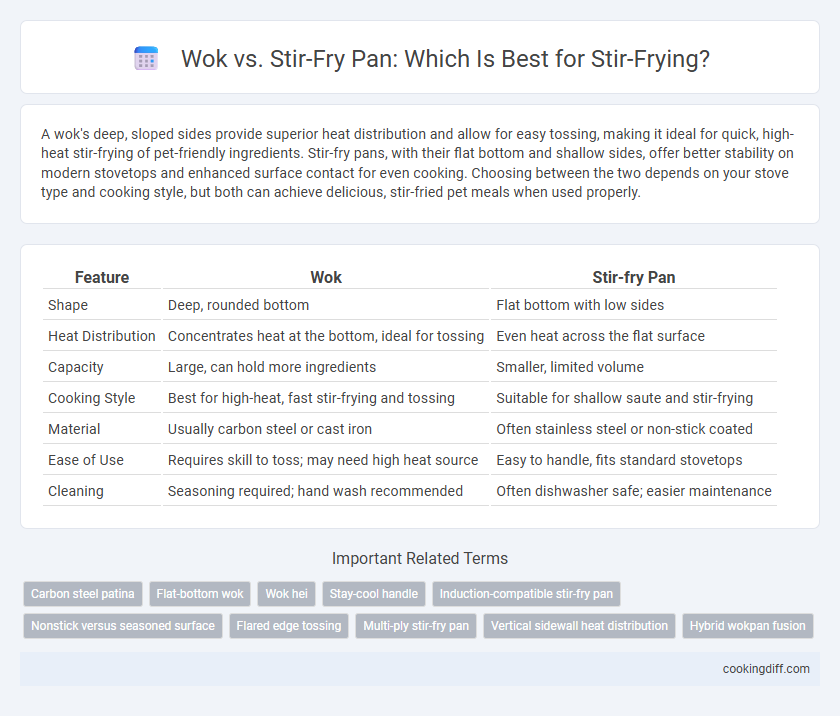 Wok vs. Stir-Fry Pan: Which Is Best for Stir-Frying?

A wok's deep, sloped sides provide superior heat distribution and allow for easy tossing, making it ideal for quick, high-heat stir-frying of pet-friendly ingredients. Stir-fry pans, with their flat bottom and shallow sides, offer better stability on modern stovetops and enhanced surface contact for even cooking. Choosing between the two depends on your stove type and cooking style, but both can achieve delicious, stir-fried pet meals when used properly.

| Feature | Wok | Stir-fry Pan |
|---|---|---|
| Shape | Deep, rounded bottom | Flat bottom with low sides |
| Heat Distribution | Concentrates heat at the bottom, ideal for tossing | Even heat across the flat surface |
| Capacity | Large, can hold more ingredients | Smaller, limited volume |
| Cooking Style | Best for high-heat, fast stir-frying and tossing | Suitable for shallow saute and stir-frying |
| Material | Usually carbon steel or cast iron | Often stainless steel or non-stick coated |
| Ease of Use | Requires skill to toss; may need high heat source | Easy to handle, fits standard stovetops |
| Cleaning | Seasoning required; hand wash recommended | Often dishwasher safe; easier maintenance |

Important Related Terms

Carbon steel patina
Flat-bottom wok
Wok hei
Stay-cool handle
Induction-compatible stir-fry pan
Nonstick versus seasoned surface
Flared edge tossing
Multi-ply stir-fry pan
Vertical sidewall heat distribution
Hybrid wokpan fusion

cookingdiff.com