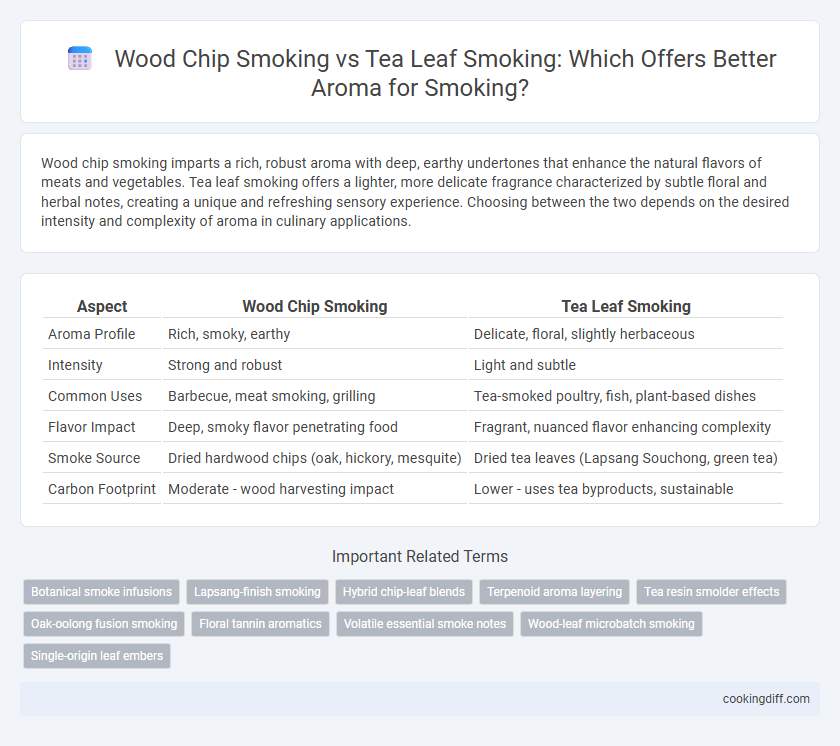 Wood Chip Smoking vs Tea Leaf Smoking: Which Offers Better Aroma for Smoking?

Wood chip smoking imparts a rich, robust aroma with deep, earthy undertones that enhance the natural flavors of meats and vegetables. Tea leaf smoking offers a lighter, more delicate fragrance characterized by subtle floral and herbal notes, creating a unique and refreshing sensory experience. Choosing between the two depends on the desired intensity and complexity of aroma in culinary applications.

| Aspect | Wood Chip Smoking | Tea Leaf Smoking |
|---|---|---|
| Aroma Profile | Rich, smoky, earthy | Delicate, floral, slightly herbaceous |
| Intensity | Strong and robust | Light and subtle |
| Common Uses | Barbecue, meat smoking, grilling | Tea-smoked poultry, fish, plant-based dishes |
| Flavor Impact | Deep, smoky flavor penetrating food | Fragrant, nuanced flavor enhancing complexity |
| Smoke Source | Dried hardwood chips (oak, hickory, mesquite) | Dried tea leaves (Lapsang Souchong, green tea) |
| Carbon Footprint | Moderate - wood harvesting impact | Lower - uses tea byproducts, sustainable |

Important Related Terms

Botanical smoke infusions
Lapsang-finish smoking
Hybrid chip-leaf blends
Terpenoid aroma layering
Tea resin smolder effects
Oak-oolong fusion smoking
Floral tannin aromatics
Volatile essential smoke notes
Wood-leaf microbatch smoking
Single-origin leaf embers

cookingdiff.com