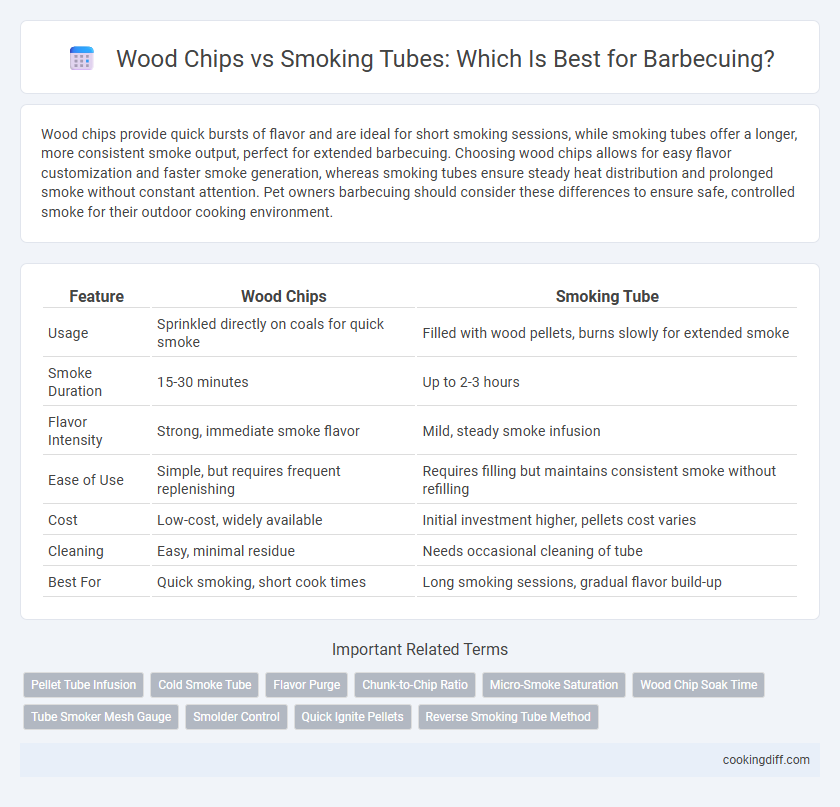 Wood Chips vs Smoking Tubes: Which Is Best for Barbecuing?

Wood chips provide quick bursts of flavor and are ideal for short smoking sessions, while smoking tubes offer a longer, more consistent smoke output, perfect for extended barbecuing. Choosing wood chips allows for easy flavor customization and faster smoke generation, whereas smoking tubes ensure steady heat distribution and prolonged smoke without constant attention. Pet owners barbecuing should consider these differences to ensure safe, controlled smoke for their outdoor cooking environment.

| Feature | Wood Chips | Smoking Tube |
|---|---|---|
| Usage | Sprinkled directly on coals for quick smoke | Filled with wood pellets, burns slowly for extended smoke |
| Smoke Duration | 15-30 minutes | Up to 2-3 hours |
| Flavor Intensity | Strong, immediate smoke flavor | Mild, steady smoke infusion |
| Ease of Use | Simple, but requires frequent replenishing | Requires filling but maintains consistent smoke without refilling |
| Cost | Low-cost, widely available | Initial investment higher, pellets cost varies |
| Cleaning | Easy, minimal residue | Needs occasional cleaning of tube |
| Best For | Quick smoking, short cook times | Long smoking sessions, gradual flavor build-up |

Important Related Terms

Pellet Tube Infusion
Cold Smoke Tube
Flavor Purge
Chunk-to-Chip Ratio
Micro-Smoke Saturation
Wood Chip Soak Time
Tube Smoker Mesh Gauge
Smolder Control
Quick Ignite Pellets
Reverse Smoking Tube Method

cookingdiff.com