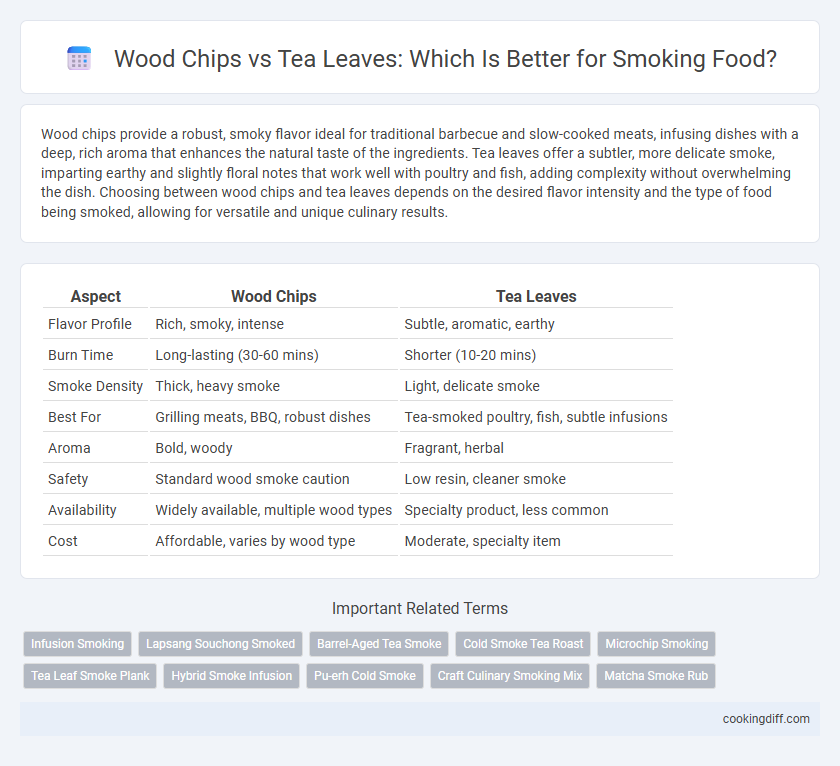 Wood Chips vs Tea Leaves: Which Is Better for Smoking Food?

Wood chips provide a robust, smoky flavor ideal for traditional barbecue and slow-cooked meats, infusing dishes with a deep, rich aroma that enhances the natural taste of the ingredients. Tea leaves offer a subtler, more delicate smoke, imparting earthy and slightly floral notes that work well with poultry and fish, adding complexity without overwhelming the dish. Choosing between wood chips and tea leaves depends on the desired flavor intensity and the type of food being smoked, allowing for versatile and unique culinary results.

| Aspect | Wood Chips | Tea Leaves |
|---|---|---|
| Flavor Profile | Rich, smoky, intense | Subtle, aromatic, earthy |
| Burn Time | Long-lasting (30-60 mins) | Shorter (10-20 mins) |
| Smoke Density | Thick, heavy smoke | Light, delicate smoke |
| Best For | Grilling meats, BBQ, robust dishes | Tea-smoked poultry, fish, subtle infusions |
| Aroma | Bold, woody | Fragrant, herbal |
| Safety | Standard wood smoke caution | Low resin, cleaner smoke |
| Availability | Widely available, multiple wood types | Specialty product, less common |
| Cost | Affordable, varies by wood type | Moderate, specialty item |

Important Related Terms

Infusion Smoking
Lapsang Souchong Smoked
Barrel-Aged Tea Smoke
Cold Smoke Tea Roast
Microchip Smoking
Tea Leaf Smoke Plank
Hybrid Smoke Infusion
Pu-erh Cold Smoke
Craft Culinary Smoking Mix
Matcha Smoke Rub

cookingdiff.com