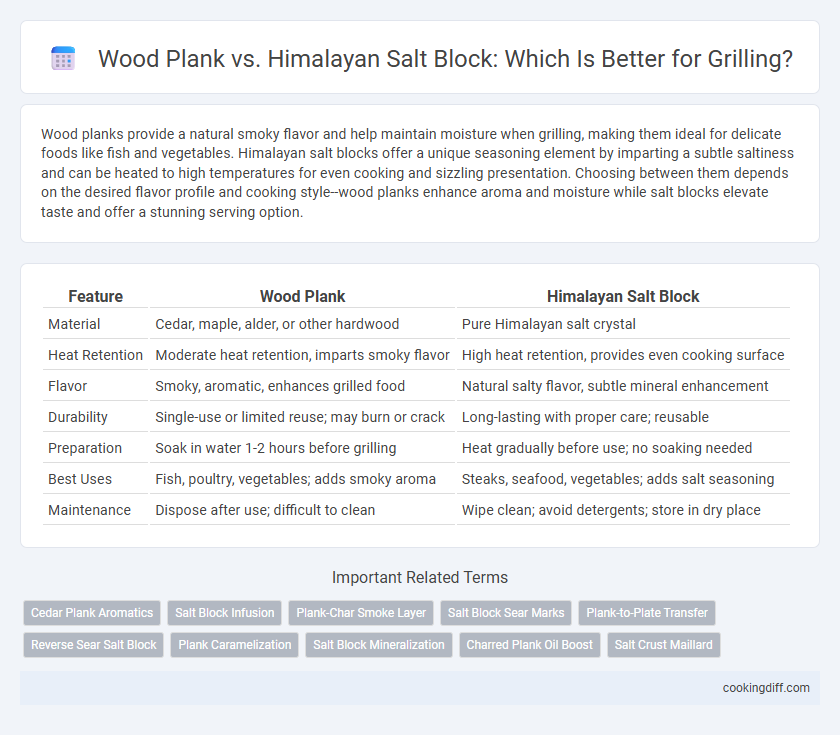 Wood Plank vs. Himalayan Salt Block: Which Is Better for Grilling?

Wood planks provide a natural smoky flavor and help maintain moisture when grilling, making them ideal for delicate foods like fish and vegetables. Himalayan salt blocks offer a unique seasoning element by imparting a subtle saltiness and can be heated to high temperatures for even cooking and sizzling presentation. Choosing between them depends on the desired flavor profile and cooking style--wood planks enhance aroma and moisture while salt blocks elevate taste and offer a stunning serving option.

| Feature | Wood Plank | Himalayan Salt Block |
|---|---|---|
| Material | Cedar, maple, alder, or other hardwood | Pure Himalayan salt crystal |
| Heat Retention | Moderate heat retention, imparts smoky flavor | High heat retention, provides even cooking surface |
| Flavor | Smoky, aromatic, enhances grilled food | Natural salty flavor, subtle mineral enhancement |
| Durability | Single-use or limited reuse; may burn or crack | Long-lasting with proper care; reusable |
| Preparation | Soak in water 1-2 hours before grilling | Heat gradually before use; no soaking needed |
| Best Uses | Fish, poultry, vegetables; adds smoky aroma | Steaks, seafood, vegetables; adds salt seasoning |
| Maintenance | Dispose after use; difficult to clean | Wipe clean; avoid detergents; store in dry place |

Important Related Terms

Cedar Plank Aromatics
Salt Block Infusion
Plank-Char Smoke Layer
Salt Block Sear Marks
Plank-to-Plate Transfer
Reverse Sear Salt Block
Plank Caramelization
Salt Block Mineralization
Charred Plank Oil Boost
Salt Crust Maillard

cookingdiff.com