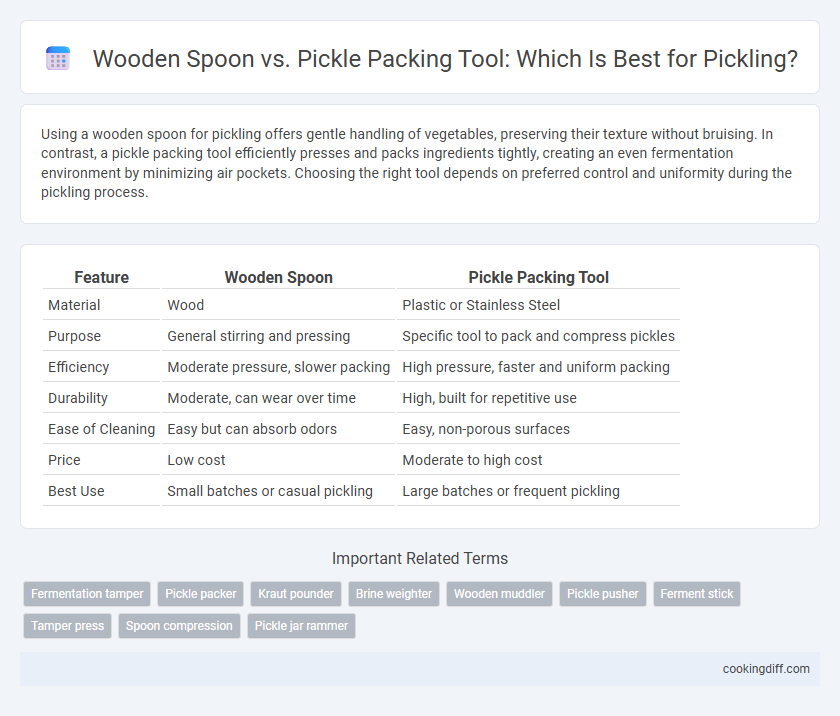 Wooden Spoon vs. Pickle Packing Tool: Which Is Best for Pickling?

Using a wooden spoon for pickling offers gentle handling of vegetables, preserving their texture without bruising. In contrast, a pickle packing tool efficiently presses and packs ingredients tightly, creating an even fermentation environment by minimizing air pockets. Choosing the right tool depends on preferred control and uniformity during the pickling process.

| Feature | Wooden Spoon | Pickle Packing Tool |
|---|---|---|
| Material | Wood | Plastic or Stainless Steel |
| Purpose | General stirring and pressing | Specific tool to pack and compress pickles |
| Efficiency | Moderate pressure, slower packing | High pressure, faster and uniform packing |
| Durability | Moderate, can wear over time | High, built for repetitive use |
| Ease of Cleaning | Easy but can absorb odors | Easy, non-porous surfaces |
| Price | Low cost | Moderate to high cost |
| Best Use | Small batches or casual pickling | Large batches or frequent pickling |

Important Related Terms

Fermentation tamper
Pickle packer
Kraut pounder
Brine weighter
Wooden muddler
Pickle pusher
Ferment stick
Tamper press
Spoon compression
Pickle jar rammer

cookingdiff.com