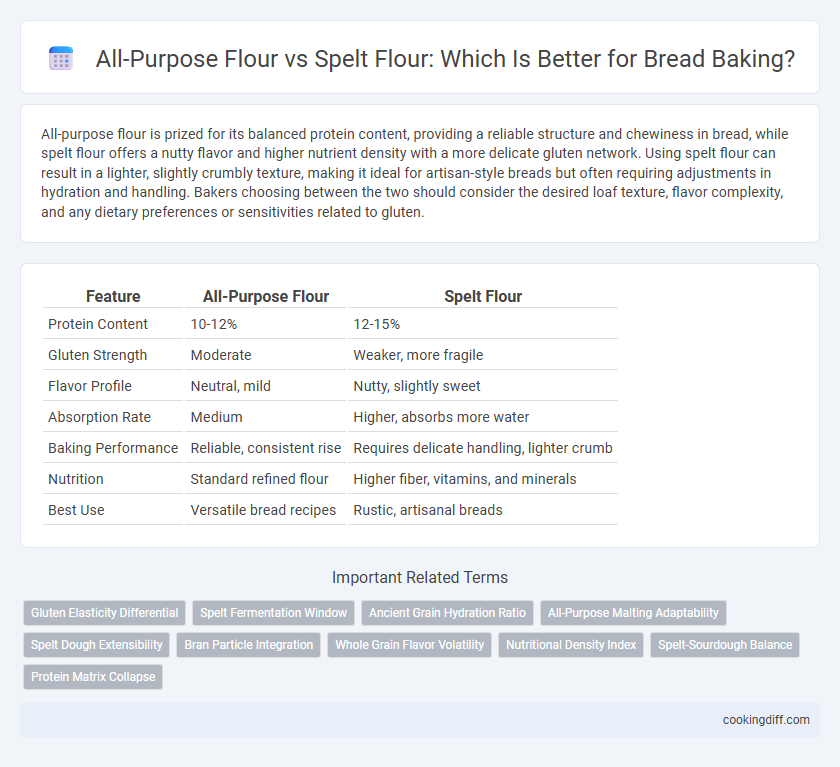 All-Purpose Flour vs Spelt Flour: Which Is Better for Bread Baking?

All-purpose flour is prized for its balanced protein content, providing a reliable structure and chewiness in bread, while spelt flour offers a nutty flavor and higher nutrient density with a more delicate gluten network. Using spelt flour can result in a lighter, slightly crumbly texture, making it ideal for artisan-style breads but often requiring adjustments in hydration and handling. Bakers choosing between the two should consider the desired loaf texture, flavor complexity, and any dietary preferences or sensitivities related to gluten.

| Feature | All-Purpose Flour | Spelt Flour |
|---|---|---|
| Protein Content | 10-12% | 12-15% |
| Gluten Strength | Moderate | Weaker, more fragile |
| Flavor Profile | Neutral, mild | Nutty, slightly sweet |
| Absorption Rate | Medium | Higher, absorbs more water |
| Baking Performance | Reliable, consistent rise | Requires delicate handling, lighter crumb |
| Nutrition | Standard refined flour | Higher fiber, vitamins, and minerals |
| Best Use | Versatile bread recipes | Rustic, artisanal breads |

Important Related Terms

Gluten Elasticity Differential
Spelt Fermentation Window
Ancient Grain Hydration Ratio
All-Purpose Malting Adaptability
Spelt Dough Extensibility
Bran Particle Integration
Whole Grain Flavor Volatility
Nutritional Density Index
Spelt-Sourdough Balance
Protein Matrix Collapse

cookingdiff.com