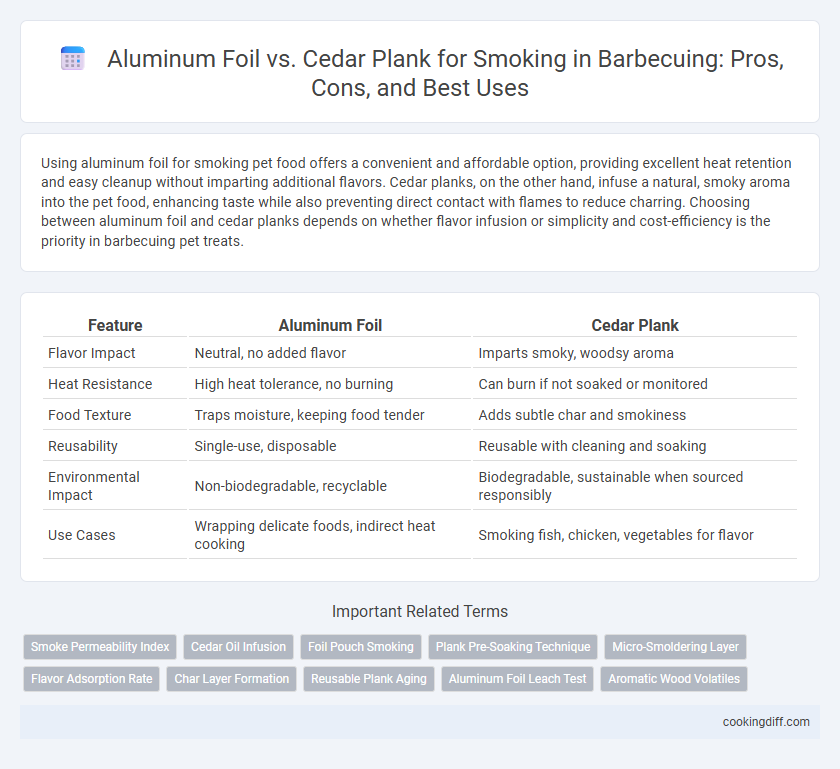 Aluminum Foil vs. Cedar Plank for Smoking in Barbecuing: Pros, Cons, and Best Uses

Using aluminum foil for smoking pet food offers a convenient and affordable option, providing excellent heat retention and easy cleanup without imparting additional flavors. Cedar planks, on the other hand, infuse a natural, smoky aroma into the pet food, enhancing taste while also preventing direct contact with flames to reduce charring. Choosing between aluminum foil and cedar planks depends on whether flavor infusion or simplicity and cost-efficiency is the priority in barbecuing pet treats.

| Feature | Aluminum Foil | Cedar Plank |
|---|---|---|
| Flavor Impact | Neutral, no added flavor | Imparts smoky, woodsy aroma |
| Heat Resistance | High heat tolerance, no burning | Can burn if not soaked or monitored |
| Food Texture | Traps moisture, keeping food tender | Adds subtle char and smokiness |
| Reusability | Single-use, disposable | Reusable with cleaning and soaking |
| Environmental Impact | Non-biodegradable, recyclable | Biodegradable, sustainable when sourced responsibly |
| Use Cases | Wrapping delicate foods, indirect heat cooking | Smoking fish, chicken, vegetables for flavor |

Important Related Terms

Smoke Permeability Index
Cedar Oil Infusion
Foil Pouch Smoking
Plank Pre-Soaking Technique
Micro-Smoldering Layer
Flavor Adsorption Rate
Char Layer Formation
Reusable Plank Aging
Aluminum Foil Leach Test
Aromatic Wood Volatiles

cookingdiff.com