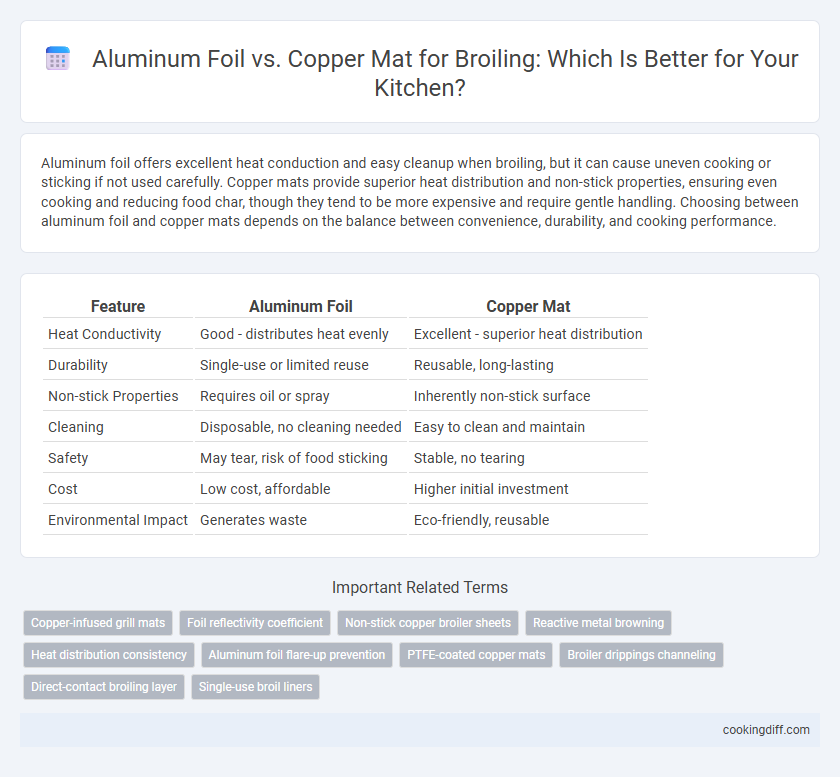 Aluminum Foil vs. Copper Mat for Broiling: Which Is Better for Your Kitchen?

Aluminum foil offers excellent heat conduction and easy cleanup when broiling, but it can cause uneven cooking or sticking if not used carefully. Copper mats provide superior heat distribution and non-stick properties, ensuring even cooking and reducing food char, though they tend to be more expensive and require gentle handling. Choosing between aluminum foil and copper mats depends on the balance between convenience, durability, and cooking performance.

| Feature | Aluminum Foil | Copper Mat |
|---|---|---|
| Heat Conductivity | Good - distributes heat evenly | Excellent - superior heat distribution |
| Durability | Single-use or limited reuse | Reusable, long-lasting |
| Non-stick Properties | Requires oil or spray | Inherently non-stick surface |
| Cleaning | Disposable, no cleaning needed | Easy to clean and maintain |
| Safety | May tear, risk of food sticking | Stable, no tearing |
| Cost | Low cost, affordable | Higher initial investment |
| Environmental Impact | Generates waste | Eco-friendly, reusable |

Important Related Terms

Copper-infused grill mats
Foil reflectivity coefficient
Non-stick copper broiler sheets
Reactive metal browning
Heat distribution consistency
Aluminum foil flare-up prevention
PTFE-coated copper mats
Broiler drippings channeling
Direct-contact broiling layer
Single-use broil liners

cookingdiff.com