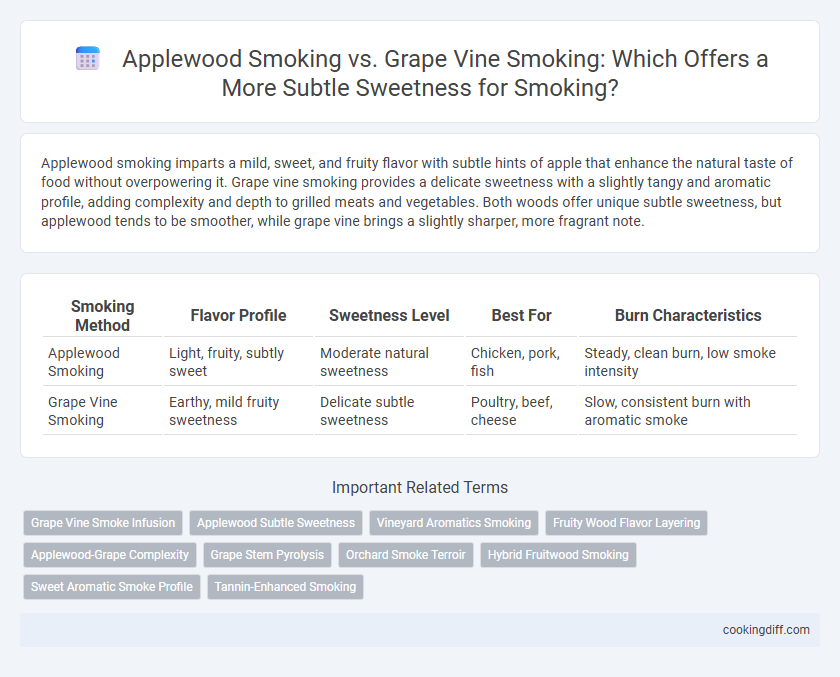 Applewood Smoking vs. Grape Vine Smoking: Which Offers a More Subtle Sweetness for Smoking?

Applewood smoking imparts a mild, sweet, and fruity flavor with subtle hints of apple that enhance the natural taste of food without overpowering it. Grape vine smoking provides a delicate sweetness with a slightly tangy and aromatic profile, adding complexity and depth to grilled meats and vegetables. Both woods offer unique subtle sweetness, but applewood tends to be smoother, while grape vine brings a slightly sharper, more fragrant note.

| Smoking Method | Flavor Profile | Sweetness Level | Best For | Burn Characteristics |
|---|---|---|---|---|
| Applewood Smoking | Light, fruity, subtly sweet | Moderate natural sweetness | Chicken, pork, fish | Steady, clean burn, low smoke intensity |
| Grape Vine Smoking | Earthy, mild fruity sweetness | Delicate subtle sweetness | Poultry, beef, cheese | Slow, consistent burn with aromatic smoke |

Important Related Terms

Grape Vine Smoke Infusion
Applewood Subtle Sweetness
Vineyard Aromatics Smoking
Fruity Wood Flavor Layering
Applewood-Grape Complexity
Grape Stem Pyrolysis
Orchard Smoke Terroir
Hybrid Fruitwood Smoking
Sweet Aromatic Smoke Profile
Tannin-Enhanced Smoking

cookingdiff.com