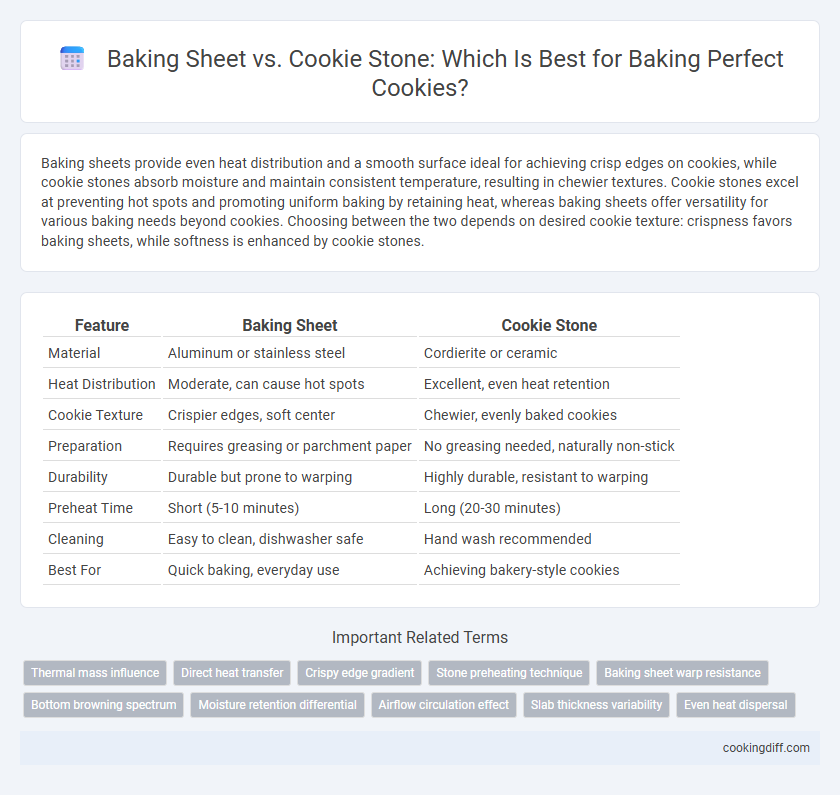 Baking Sheet vs. Cookie Stone: Which Is Best for Baking Perfect Cookies?

Baking sheets provide even heat distribution and a smooth surface ideal for achieving crisp edges on cookies, while cookie stones absorb moisture and maintain consistent temperature, resulting in chewier textures. Cookie stones excel at preventing hot spots and promoting uniform baking by retaining heat, whereas baking sheets offer versatility for various baking needs beyond cookies. Choosing between the two depends on desired cookie texture: crispness favors baking sheets, while softness is enhanced by cookie stones.

| Feature | Baking Sheet | Cookie Stone |
|---|---|---|
| Material | Aluminum or stainless steel | Cordierite or ceramic |
| Heat Distribution | Moderate, can cause hot spots | Excellent, even heat retention |
| Cookie Texture | Crispier edges, soft center | Chewier, evenly baked cookies |
| Preparation | Requires greasing or parchment paper | No greasing needed, naturally non-stick |
| Durability | Durable but prone to warping | Highly durable, resistant to warping |
| Preheat Time | Short (5-10 minutes) | Long (20-30 minutes) |
| Cleaning | Easy to clean, dishwasher safe | Hand wash recommended |
| Best For | Quick baking, everyday use | Achieving bakery-style cookies |

Important Related Terms

Thermal mass influence
Direct heat transfer
Crispy edge gradient
Stone preheating technique
Baking sheet warp resistance
Bottom browning spectrum
Moisture retention differential
Airflow circulation effect
Slab thickness variability
Even heat dispersal

cookingdiff.com