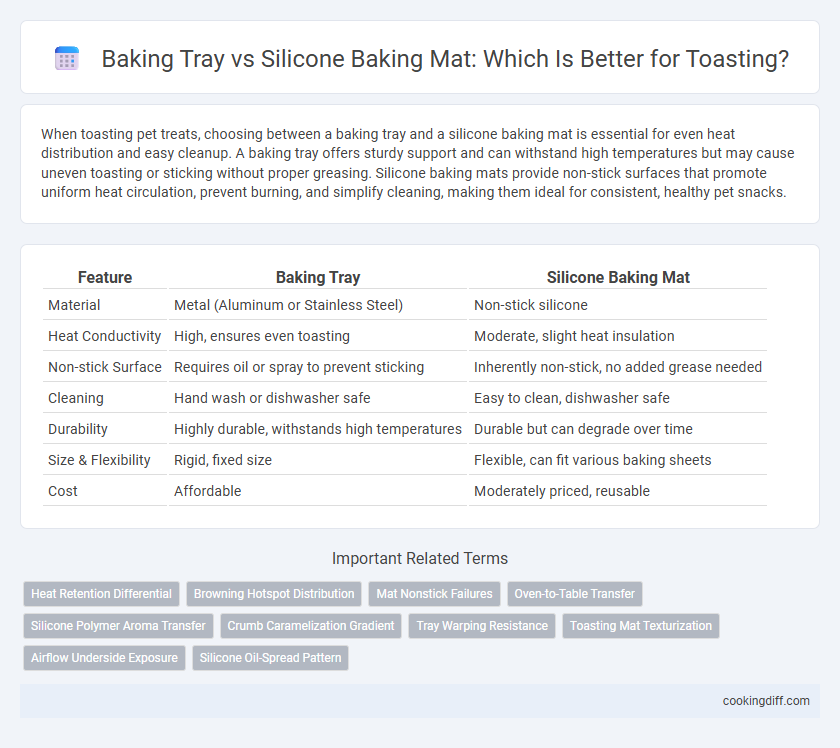 Baking Tray vs Silicone Baking Mat: Which Is Better for Toasting?

When toasting pet treats, choosing between a baking tray and a silicone baking mat is essential for even heat distribution and easy cleanup. A baking tray offers sturdy support and can withstand high temperatures but may cause uneven toasting or sticking without proper greasing. Silicone baking mats provide non-stick surfaces that promote uniform heat circulation, prevent burning, and simplify cleaning, making them ideal for consistent, healthy pet snacks.

| Feature | Baking Tray | Silicone Baking Mat |
|---|---|---|
| Material | Metal (Aluminum or Stainless Steel) | Non-stick silicone |
| Heat Conductivity | High, ensures even toasting | Moderate, slight heat insulation |
| Non-stick Surface | Requires oil or spray to prevent sticking | Inherently non-stick, no added grease needed |
| Cleaning | Hand wash or dishwasher safe | Easy to clean, dishwasher safe |
| Durability | Highly durable, withstands high temperatures | Durable but can degrade over time |
| Size & Flexibility | Rigid, fixed size | Flexible, can fit various baking sheets |
| Cost | Affordable | Moderately priced, reusable |

Important Related Terms

Heat Retention Differential
Browning Hotspot Distribution
Mat Nonstick Failures
Oven-to-Table Transfer
Silicone Polymer Aroma Transfer
Crumb Caramelization Gradient
Tray Warping Resistance
Toasting Mat Texturization
Airflow Underside Exposure
Silicone Oil-Spread Pattern

cookingdiff.com