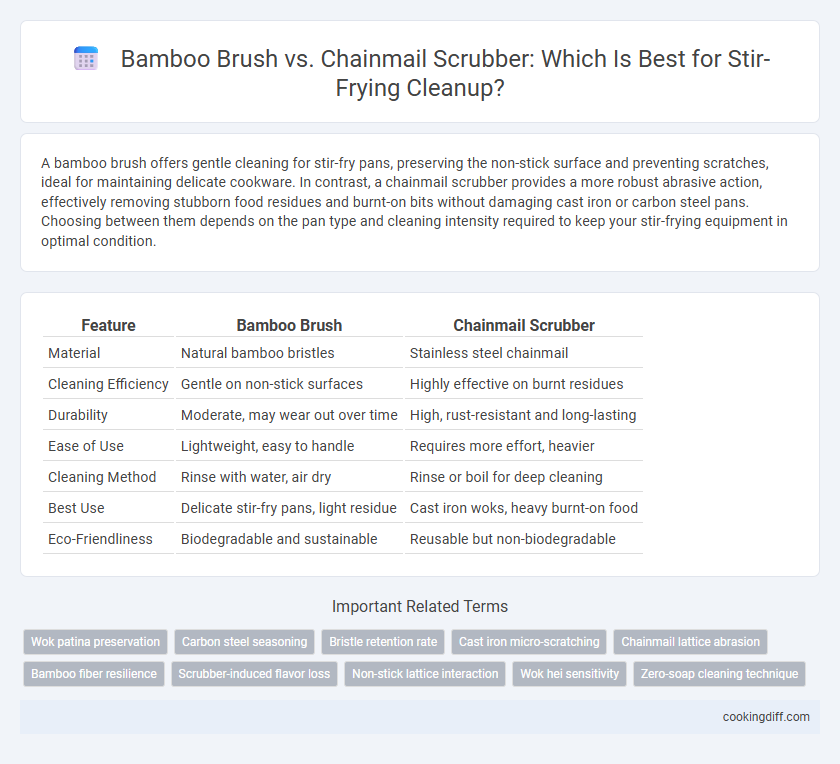 Bamboo Brush vs. Chainmail Scrubber: Which Is Best for Stir-Frying Cleanup?

A bamboo brush offers gentle cleaning for stir-fry pans, preserving the non-stick surface and preventing scratches, ideal for maintaining delicate cookware. In contrast, a chainmail scrubber provides a more robust abrasive action, effectively removing stubborn food residues and burnt-on bits without damaging cast iron or carbon steel pans. Choosing between them depends on the pan type and cleaning intensity required to keep your stir-frying equipment in optimal condition.

| Feature | Bamboo Brush | Chainmail Scrubber |
|---|---|---|
| Material | Natural bamboo bristles | Stainless steel chainmail |
| Cleaning Efficiency | Gentle on non-stick surfaces | Highly effective on burnt residues |
| Durability | Moderate, may wear out over time | High, rust-resistant and long-lasting |
| Ease of Use | Lightweight, easy to handle | Requires more effort, heavier |
| Cleaning Method | Rinse with water, air dry | Rinse or boil for deep cleaning |
| Best Use | Delicate stir-fry pans, light residue | Cast iron woks, heavy burnt-on food |
| Eco-Friendliness | Biodegradable and sustainable | Reusable but non-biodegradable |

Important Related Terms

Wok patina preservation
Carbon steel seasoning
Bristle retention rate
Cast iron micro-scratching
Chainmail lattice abrasion
Bamboo fiber resilience
Scrubber-induced flavor loss
Non-stick lattice interaction
Wok hei sensitivity
Zero-soap cleaning technique

cookingdiff.com