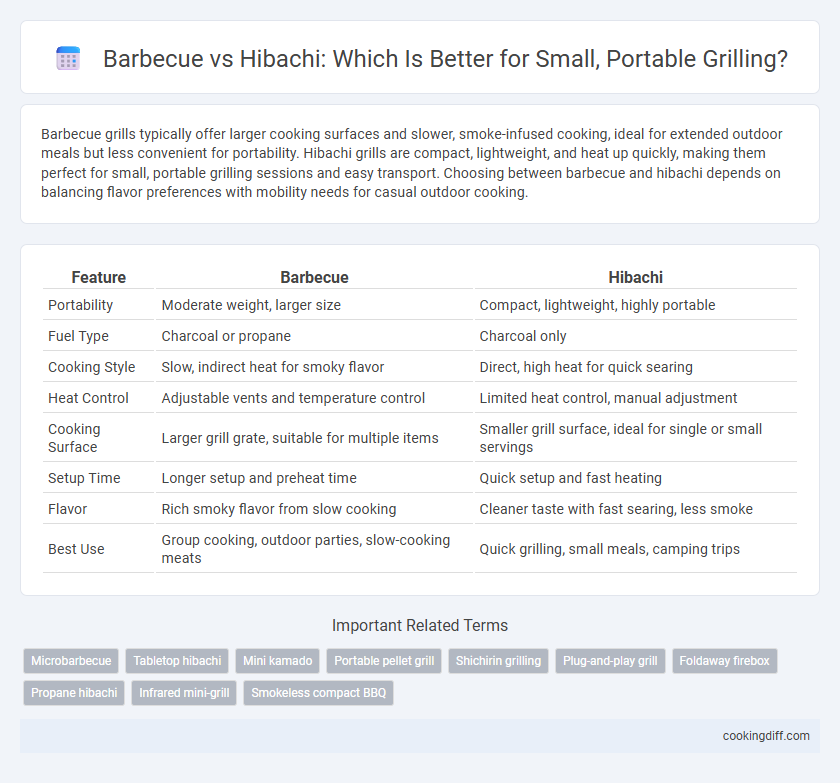 Barbecue vs Hibachi: Which Is Better for Small, Portable Grilling?

Barbecue grills typically offer larger cooking surfaces and slower, smoke-infused cooking, ideal for extended outdoor meals but less convenient for portability. Hibachi grills are compact, lightweight, and heat up quickly, making them perfect for small, portable grilling sessions and easy transport. Choosing between barbecue and hibachi depends on balancing flavor preferences with mobility needs for casual outdoor cooking.

| Feature | Barbecue | Hibachi |
|---|---|---|
| Portability | Moderate weight, larger size | Compact, lightweight, highly portable |
| Fuel Type | Charcoal or propane | Charcoal only |
| Cooking Style | Slow, indirect heat for smoky flavor | Direct, high heat for quick searing |
| Heat Control | Adjustable vents and temperature control | Limited heat control, manual adjustment |
| Cooking Surface | Larger grill grate, suitable for multiple items | Smaller grill surface, ideal for single or small servings |
| Setup Time | Longer setup and preheat time | Quick setup and fast heating |
| Flavor | Rich smoky flavor from slow cooking | Cleaner taste with fast searing, less smoke |
| Best Use | Group cooking, outdoor parties, slow-cooking meats | Quick grilling, small meals, camping trips |

Important Related Terms

Microbarbecue
Tabletop hibachi
Mini kamado
Portable pellet grill
Shichirin grilling
Plug-and-play grill
Foldaway firebox
Propane hibachi
Infrared mini-grill
Smokeless compact BBQ

cookingdiff.com