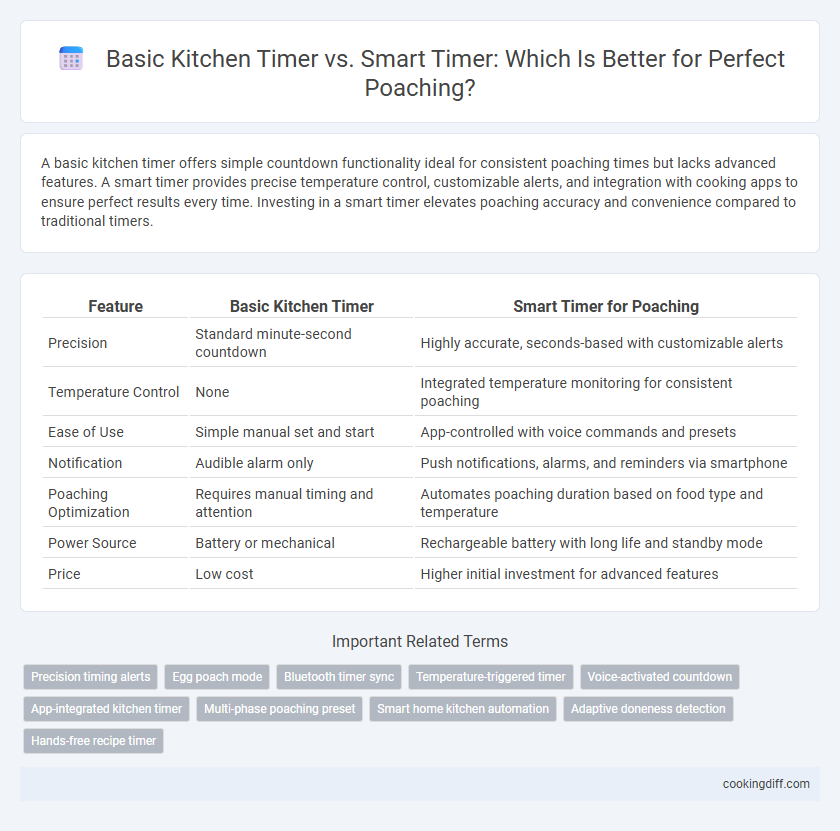 Basic Kitchen Timer vs. Smart Timer: Which Is Better for Perfect Poaching?

A basic kitchen timer offers simple countdown functionality ideal for consistent poaching times but lacks advanced features. A smart timer provides precise temperature control, customizable alerts, and integration with cooking apps to ensure perfect results every time. Investing in a smart timer elevates poaching accuracy and convenience compared to traditional timers.

| Feature | Basic Kitchen Timer | Smart Timer for Poaching |
|---|---|---|
| Precision | Standard minute-second countdown | Highly accurate, seconds-based with customizable alerts |
| Temperature Control | None | Integrated temperature monitoring for consistent poaching |
| Ease of Use | Simple manual set and start | App-controlled with voice commands and presets |
| Notification | Audible alarm only | Push notifications, alarms, and reminders via smartphone |
| Poaching Optimization | Requires manual timing and attention | Automates poaching duration based on food type and temperature |
| Power Source | Battery or mechanical | Rechargeable battery with long life and standby mode |
| Price | Low cost | Higher initial investment for advanced features |

Important Related Terms

Precision timing alerts
Egg poach mode
Bluetooth timer sync
Temperature-triggered timer
Voice-activated countdown
App-integrated kitchen timer
Multi-phase poaching preset
Smart home kitchen automation
Adaptive doneness detection
Hands-free recipe timer

cookingdiff.com