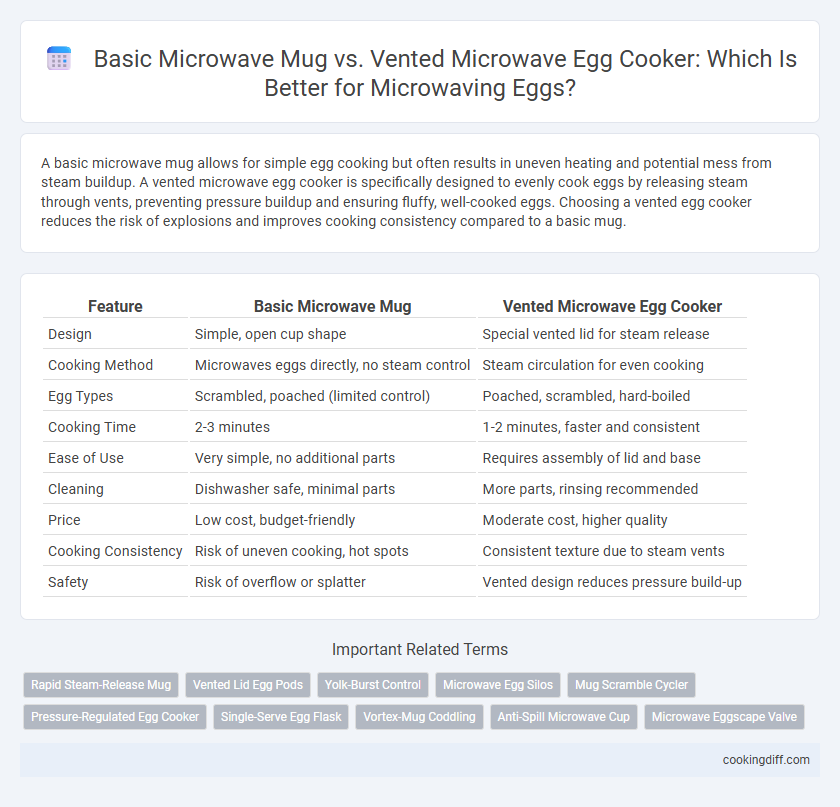 Basic Microwave Mug vs. Vented Microwave Egg Cooker: Which Is Better for Microwaving Eggs?

A basic microwave mug allows for simple egg cooking but often results in uneven heating and potential mess from steam buildup. A vented microwave egg cooker is specifically designed to evenly cook eggs by releasing steam through vents, preventing pressure buildup and ensuring fluffy, well-cooked eggs. Choosing a vented egg cooker reduces the risk of explosions and improves cooking consistency compared to a basic mug.

| Feature | Basic Microwave Mug | Vented Microwave Egg Cooker |
|---|---|---|
| Design | Simple, open cup shape | Special vented lid for steam release |
| Cooking Method | Microwaves eggs directly, no steam control | Steam circulation for even cooking |
| Egg Types | Scrambled, poached (limited control) | Poached, scrambled, hard-boiled |
| Cooking Time | 2-3 minutes | 1-2 minutes, faster and consistent |
| Ease of Use | Very simple, no additional parts | Requires assembly of lid and base |
| Cleaning | Dishwasher safe, minimal parts | More parts, rinsing recommended |
| Price | Low cost, budget-friendly | Moderate cost, higher quality |
| Cooking Consistency | Risk of uneven cooking, hot spots | Consistent texture due to steam vents |
| Safety | Risk of overflow or splatter | Vented design reduces pressure build-up |

Important Related Terms

Rapid Steam-Release Mug
Vented Lid Egg Pods
Yolk-Burst Control
Microwave Egg Silos
Mug Scramble Cycler
Pressure-Regulated Egg Cooker
Single-Serve Egg Flask
Vortex-Mug Coddling
Anti-Spill Microwave Cup
Microwave Eggscape Valve

cookingdiff.com