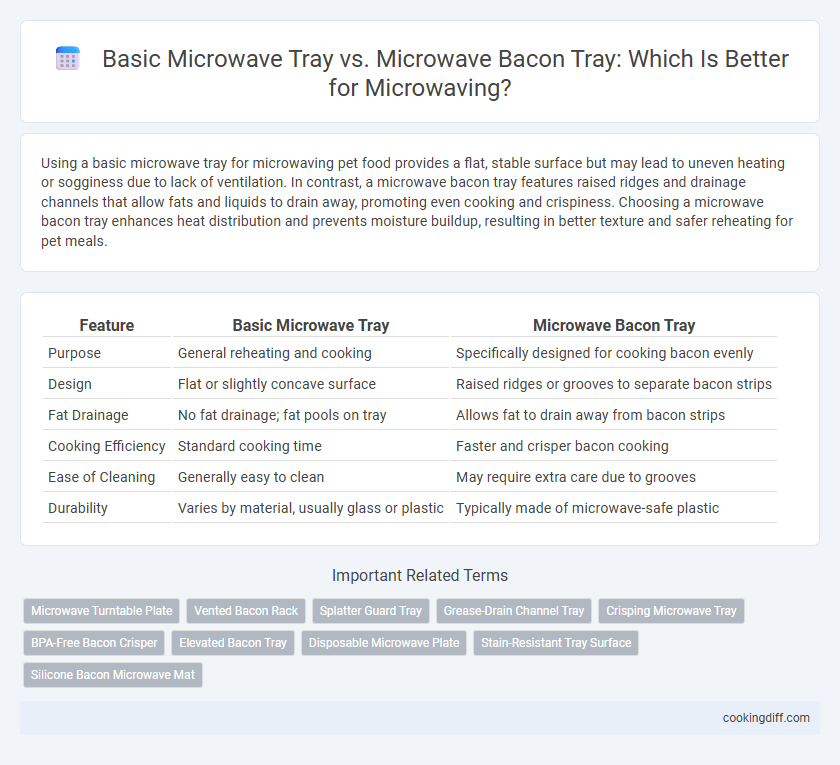 Basic Microwave Tray vs. Microwave Bacon Tray: Which Is Better for Microwaving?

Using a basic microwave tray for microwaving pet food provides a flat, stable surface but may lead to uneven heating or sogginess due to lack of ventilation. In contrast, a microwave bacon tray features raised ridges and drainage channels that allow fats and liquids to drain away, promoting even cooking and crispiness. Choosing a microwave bacon tray enhances heat distribution and prevents moisture buildup, resulting in better texture and safer reheating for pet meals.

| Feature | Basic Microwave Tray | Microwave Bacon Tray |
|---|---|---|
| Purpose | General reheating and cooking | Specifically designed for cooking bacon evenly |
| Design | Flat or slightly concave surface | Raised ridges or grooves to separate bacon strips |
| Fat Drainage | No fat drainage; fat pools on tray | Allows fat to drain away from bacon strips |
| Cooking Efficiency | Standard cooking time | Faster and crisper bacon cooking |
| Ease of Cleaning | Generally easy to clean | May require extra care due to grooves |
| Durability | Varies by material, usually glass or plastic | Typically made of microwave-safe plastic |

Important Related Terms

Microwave Turntable Plate
Vented Bacon Rack
Splatter Guard Tray
Grease-Drain Channel Tray
Crisping Microwave Tray
BPA-Free Bacon Crisper
Elevated Bacon Tray
Disposable Microwave Plate
Stain-Resistant Tray Surface
Silicone Bacon Microwave Mat

cookingdiff.com