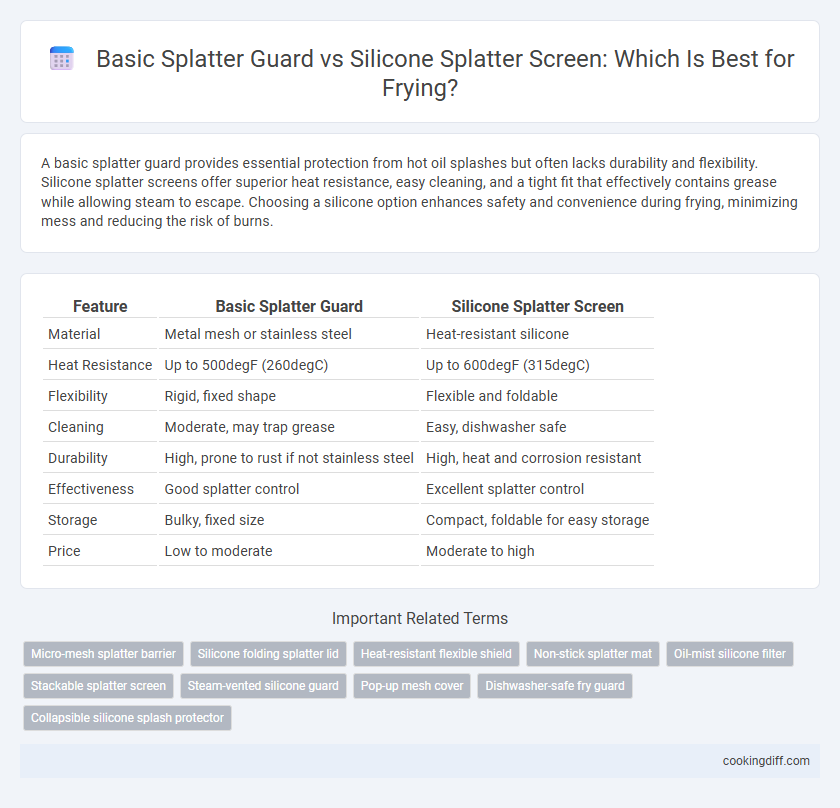 Basic Splatter Guard vs Silicone Splatter Screen: Which Is Best for Frying?

A basic splatter guard provides essential protection from hot oil splashes but often lacks durability and flexibility. Silicone splatter screens offer superior heat resistance, easy cleaning, and a tight fit that effectively contains grease while allowing steam to escape. Choosing a silicone option enhances safety and convenience during frying, minimizing mess and reducing the risk of burns.

| Feature | Basic Splatter Guard | Silicone Splatter Screen |
|---|---|---|
| Material | Metal mesh or stainless steel | Heat-resistant silicone |
| Heat Resistance | Up to 500degF (260degC) | Up to 600degF (315degC) |
| Flexibility | Rigid, fixed shape | Flexible and foldable |
| Cleaning | Moderate, may trap grease | Easy, dishwasher safe |
| Durability | High, prone to rust if not stainless steel | High, heat and corrosion resistant |
| Effectiveness | Good splatter control | Excellent splatter control |
| Storage | Bulky, fixed size | Compact, foldable for easy storage |
| Price | Low to moderate | Moderate to high |

Important Related Terms

Micro-mesh splatter barrier
Silicone folding splatter lid
Heat-resistant flexible shield
Non-stick splatter mat
Oil-mist silicone filter
Stackable splatter screen
Steam-vented silicone guard
Pop-up mesh cover
Dishwasher-safe fry guard
Collapsible silicone splash protector

cookingdiff.com