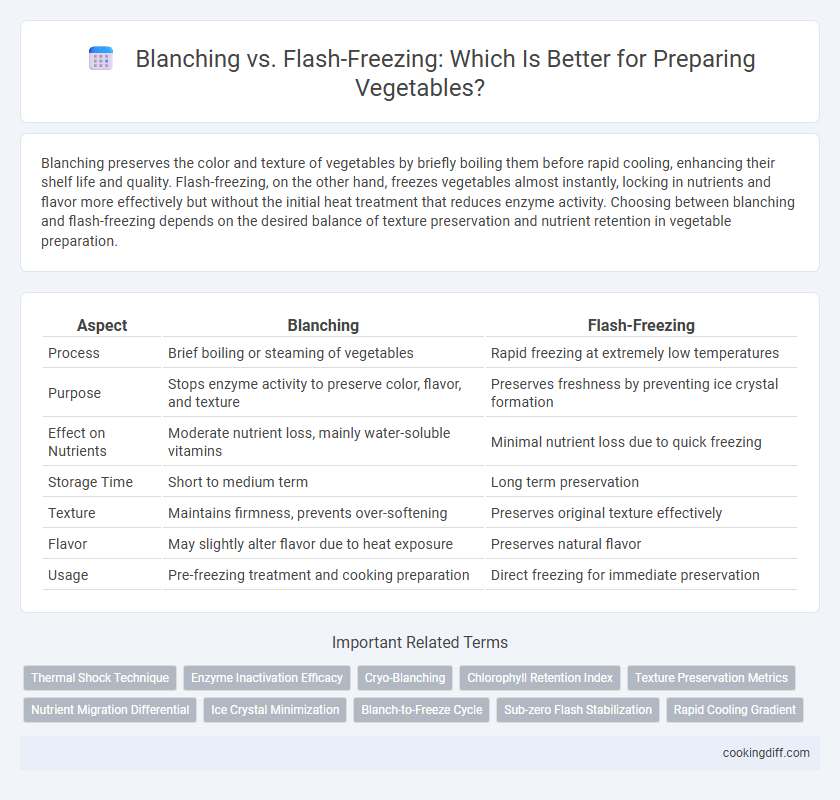 Blanching vs. Flash-Freezing: Which Is Better for Preparing Vegetables?

Blanching preserves the color and texture of vegetables by briefly boiling them before rapid cooling, enhancing their shelf life and quality. Flash-freezing, on the other hand, freezes vegetables almost instantly, locking in nutrients and flavor more effectively but without the initial heat treatment that reduces enzyme activity. Choosing between blanching and flash-freezing depends on the desired balance of texture preservation and nutrient retention in vegetable preparation.

| Aspect | Blanching | Flash-Freezing |
|---|---|---|
| Process | Brief boiling or steaming of vegetables | Rapid freezing at extremely low temperatures |
| Purpose | Stops enzyme activity to preserve color, flavor, and texture | Preserves freshness by preventing ice crystal formation |
| Effect on Nutrients | Moderate nutrient loss, mainly water-soluble vitamins | Minimal nutrient loss due to quick freezing |
| Storage Time | Short to medium term | Long term preservation |
| Texture | Maintains firmness, prevents over-softening | Preserves original texture effectively |
| Flavor | May slightly alter flavor due to heat exposure | Preserves natural flavor |
| Usage | Pre-freezing treatment and cooking preparation | Direct freezing for immediate preservation |

Important Related Terms

Thermal Shock Technique
Enzyme Inactivation Efficacy
Cryo-Blanching
Chlorophyll Retention Index
Texture Preservation Metrics
Nutrient Migration Differential
Ice Crystal Minimization
Blanch-to-Freeze Cycle
Sub-zero Flash Stabilization
Rapid Cooling Gradient

cookingdiff.com