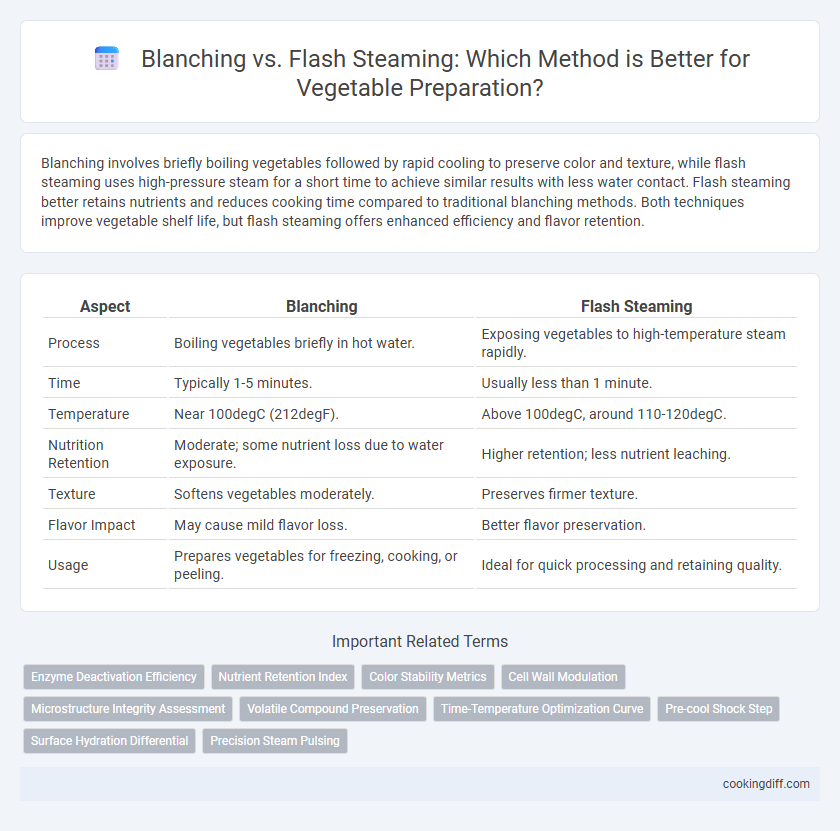 Blanching vs. Flash Steaming: Which Method is Better for Vegetable Preparation?

Blanching involves briefly boiling vegetables followed by rapid cooling to preserve color and texture, while flash steaming uses high-pressure steam for a short time to achieve similar results with less water contact. Flash steaming better retains nutrients and reduces cooking time compared to traditional blanching methods. Both techniques improve vegetable shelf life, but flash steaming offers enhanced efficiency and flavor retention.

| Aspect | Blanching | Flash Steaming |
|---|---|---|
| Process | Boiling vegetables briefly in hot water. | Exposing vegetables to high-temperature steam rapidly. |
| Time | Typically 1-5 minutes. | Usually less than 1 minute. |
| Temperature | Near 100degC (212degF). | Above 100degC, around 110-120degC. |
| Nutrition Retention | Moderate; some nutrient loss due to water exposure. | Higher retention; less nutrient leaching. |
| Texture | Softens vegetables moderately. | Preserves firmer texture. |
| Flavor Impact | May cause mild flavor loss. | Better flavor preservation. |
| Usage | Prepares vegetables for freezing, cooking, or peeling. | Ideal for quick processing and retaining quality. |

Important Related Terms

Enzyme Deactivation Efficiency
Nutrient Retention Index
Color Stability Metrics
Cell Wall Modulation
Microstructure Integrity Assessment
Volatile Compound Preservation
Time-Temperature Optimization Curve
Pre-cool Shock Step
Surface Hydration Differential
Precision Steam Pulsing

cookingdiff.com