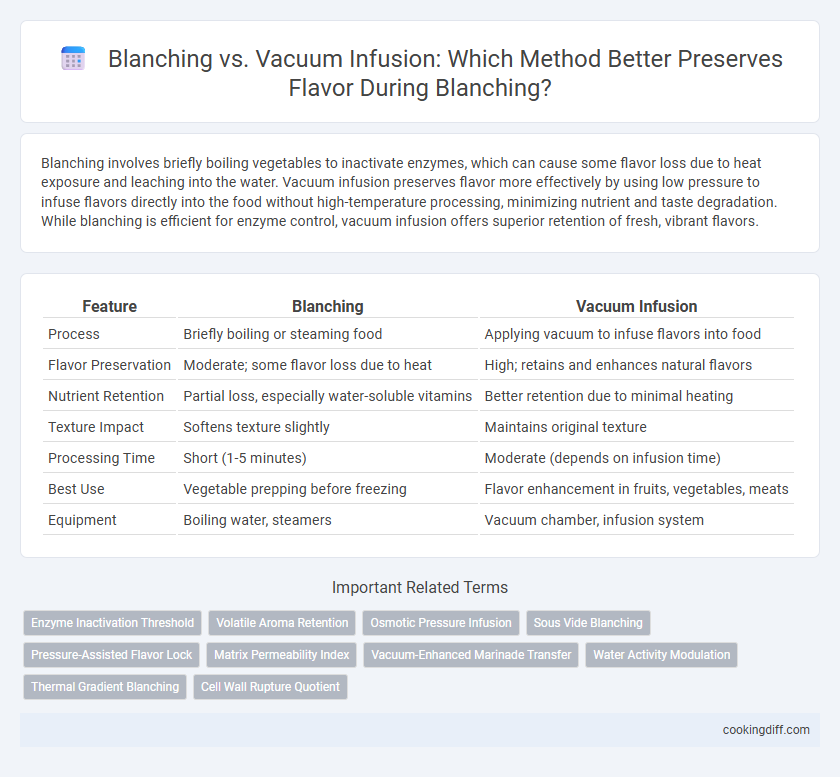 Blanching vs. Vacuum Infusion: Which Method Better Preserves Flavor During Blanching?

Blanching involves briefly boiling vegetables to inactivate enzymes, which can cause some flavor loss due to heat exposure and leaching into the water. Vacuum infusion preserves flavor more effectively by using low pressure to infuse flavors directly into the food without high-temperature processing, minimizing nutrient and taste degradation. While blanching is efficient for enzyme control, vacuum infusion offers superior retention of fresh, vibrant flavors.

| Feature | Blanching | Vacuum Infusion |
|---|---|---|
| Process | Briefly boiling or steaming food | Applying vacuum to infuse flavors into food |
| Flavor Preservation | Moderate; some flavor loss due to heat | High; retains and enhances natural flavors |
| Nutrient Retention | Partial loss, especially water-soluble vitamins | Better retention due to minimal heating |
| Texture Impact | Softens texture slightly | Maintains original texture |
| Processing Time | Short (1-5 minutes) | Moderate (depends on infusion time) |
| Best Use | Vegetable prepping before freezing | Flavor enhancement in fruits, vegetables, meats |
| Equipment | Boiling water, steamers | Vacuum chamber, infusion system |

Important Related Terms

Enzyme Inactivation Threshold
Volatile Aroma Retention
Osmotic Pressure Infusion
Sous Vide Blanching
Pressure-Assisted Flavor Lock
Matrix Permeability Index
Vacuum-Enhanced Marinade Transfer
Water Activity Modulation
Thermal Gradient Blanching
Cell Wall Rupture Quotient

cookingdiff.com