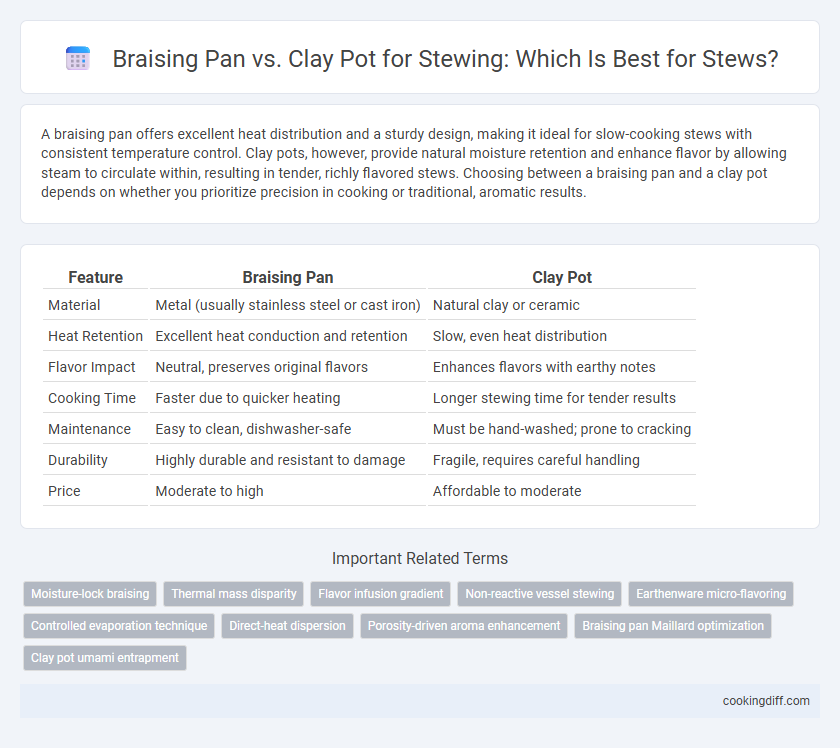 Braising Pan vs. Clay Pot for Stewing: Which Is Best for Stews?

A braising pan offers excellent heat distribution and a sturdy design, making it ideal for slow-cooking stews with consistent temperature control. Clay pots, however, provide natural moisture retention and enhance flavor by allowing steam to circulate within, resulting in tender, richly flavored stews. Choosing between a braising pan and a clay pot depends on whether you prioritize precision in cooking or traditional, aromatic results.

| Feature | Braising Pan | Clay Pot |
|---|---|---|
| Material | Metal (usually stainless steel or cast iron) | Natural clay or ceramic |
| Heat Retention | Excellent heat conduction and retention | Slow, even heat distribution |
| Flavor Impact | Neutral, preserves original flavors | Enhances flavors with earthy notes |
| Cooking Time | Faster due to quicker heating | Longer stewing time for tender results |
| Maintenance | Easy to clean, dishwasher-safe | Must be hand-washed; prone to cracking |
| Durability | Highly durable and resistant to damage | Fragile, requires careful handling |
| Price | Moderate to high | Affordable to moderate |

Important Related Terms

Moisture-lock braising
Thermal mass disparity
Flavor infusion gradient
Non-reactive vessel stewing
Earthenware micro-flavoring
Controlled evaporation technique
Direct-heat dispersion
Porosity-driven aroma enhancement
Braising pan Maillard optimization
Clay pot umami entrapment

cookingdiff.com