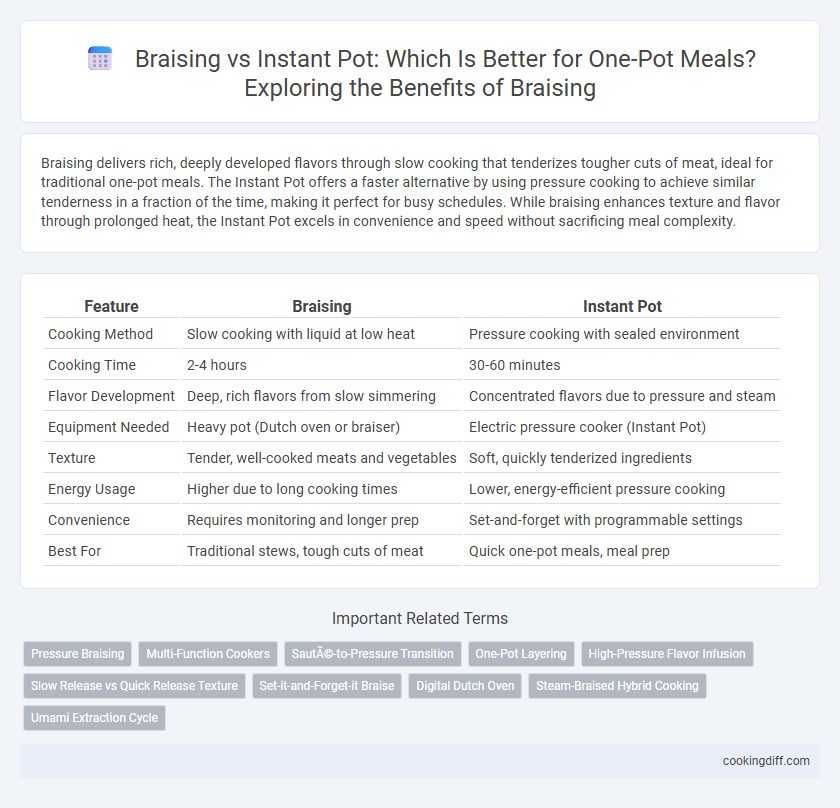 Braising vs Instant Pot: Which Is Better for One-Pot Meals? Exploring the Benefits of Braising

Braising delivers rich, deeply developed flavors through slow cooking that tenderizes tougher cuts of meat, ideal for traditional one-pot meals. The Instant Pot offers a faster alternative by using pressure cooking to achieve similar tenderness in a fraction of the time, making it perfect for busy schedules. While braising enhances texture and flavor through prolonged heat, the Instant Pot excels in convenience and speed without sacrificing meal complexity.

| Feature | Braising | Instant Pot |
|---|---|---|
| Cooking Method | Slow cooking with liquid at low heat | Pressure cooking with sealed environment |
| Cooking Time | 2-4 hours | 30-60 minutes |
| Flavor Development | Deep, rich flavors from slow simmering | Concentrated flavors due to pressure and steam |
| Equipment Needed | Heavy pot (Dutch oven or braiser) | Electric pressure cooker (Instant Pot) |
| Texture | Tender, well-cooked meats and vegetables | Soft, quickly tenderized ingredients |
| Energy Usage | Higher due to long cooking times | Lower, energy-efficient pressure cooking |
| Convenience | Requires monitoring and longer prep | Set-and-forget with programmable settings |
| Best For | Traditional stews, tough cuts of meat | Quick one-pot meals, meal prep |

Important Related Terms

Pressure Braising
Multi-Function Cookers
SautÃ©-to-Pressure Transition
One-Pot Layering
High-Pressure Flavor Infusion
Slow Release vs Quick Release Texture
Set-it-and-Forget-it Braise
Digital Dutch Oven
Steam-Braised Hybrid Cooking
Umami Extraction Cycle

cookingdiff.com