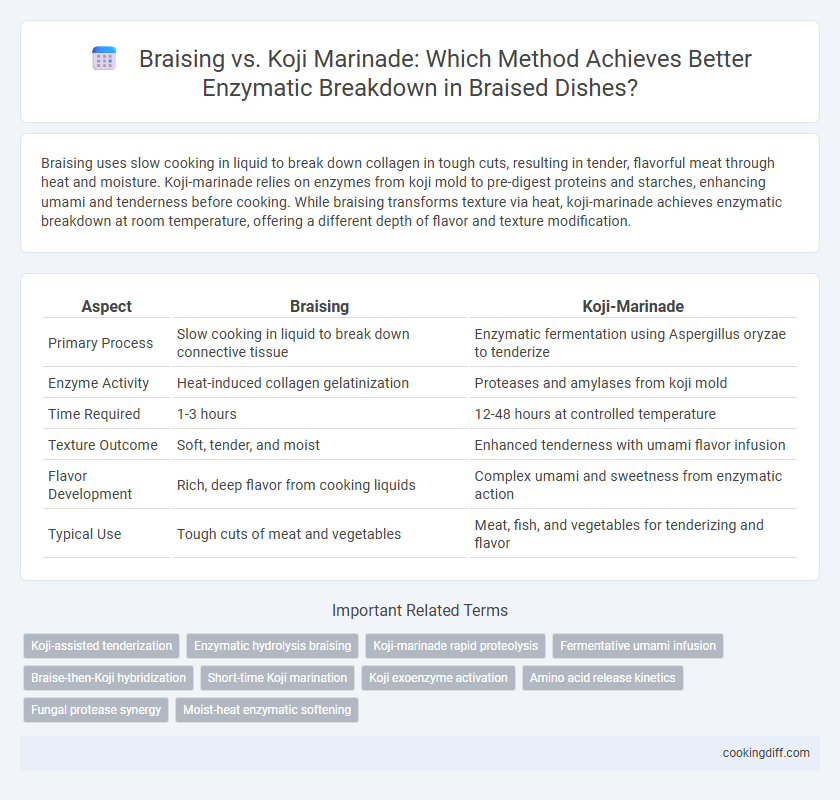 Braising vs. Koji Marinade: Which Method Achieves Better Enzymatic Breakdown in Braised Dishes?

Braising uses slow cooking in liquid to break down collagen in tough cuts, resulting in tender, flavorful meat through heat and moisture. Koji-marinade relies on enzymes from koji mold to pre-digest proteins and starches, enhancing umami and tenderness before cooking. While braising transforms texture via heat, koji-marinade achieves enzymatic breakdown at room temperature, offering a different depth of flavor and texture modification.

| Aspect | Braising | Koji-Marinade |
|---|---|---|
| Primary Process | Slow cooking in liquid to break down connective tissue | Enzymatic fermentation using Aspergillus oryzae to tenderize |
| Enzyme Activity | Heat-induced collagen gelatinization | Proteases and amylases from koji mold |
| Time Required | 1-3 hours | 12-48 hours at controlled temperature |
| Texture Outcome | Soft, tender, and moist | Enhanced tenderness with umami flavor infusion |
| Flavor Development | Rich, deep flavor from cooking liquids | Complex umami and sweetness from enzymatic action |
| Typical Use | Tough cuts of meat and vegetables | Meat, fish, and vegetables for tenderizing and flavor |

Important Related Terms

Koji-assisted tenderization
Enzymatic hydrolysis braising
Koji-marinade rapid proteolysis
Fermentative umami infusion
Braise-then-Koji hybridization
Short-time Koji marination
Koji exoenzyme activation
Amino acid release kinetics
Fungal protease synergy
Moist-heat enzymatic softening

cookingdiff.com