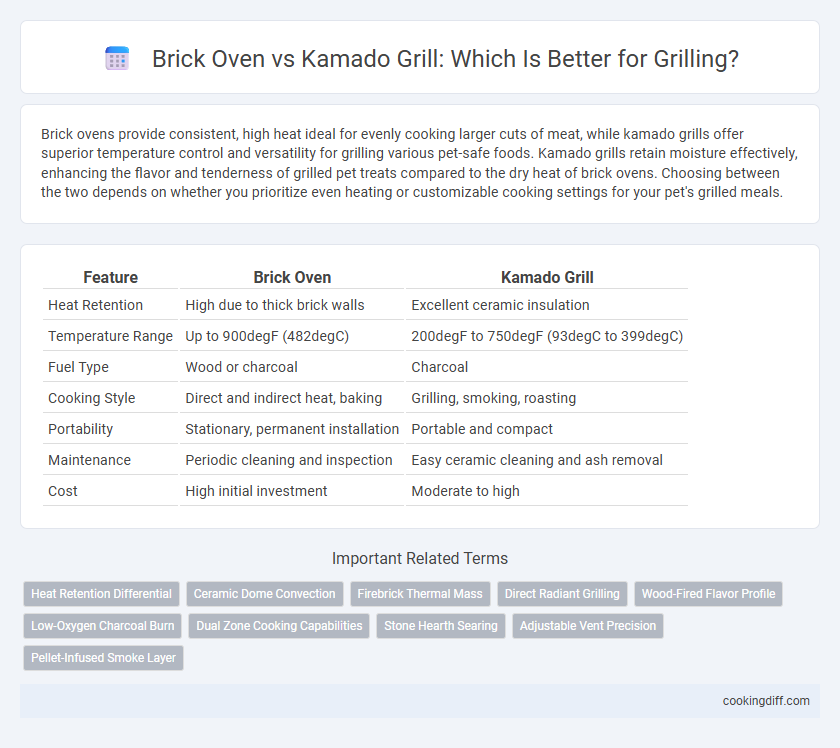 Brick Oven vs Kamado Grill: Which Is Better for Grilling?

Brick ovens provide consistent, high heat ideal for evenly cooking larger cuts of meat, while kamado grills offer superior temperature control and versatility for grilling various pet-safe foods. Kamado grills retain moisture effectively, enhancing the flavor and tenderness of grilled pet treats compared to the dry heat of brick ovens. Choosing between the two depends on whether you prioritize even heating or customizable cooking settings for your pet's grilled meals.

| Feature | Brick Oven | Kamado Grill |
|---|---|---|
| Heat Retention | High due to thick brick walls | Excellent ceramic insulation |
| Temperature Range | Up to 900degF (482degC) | 200degF to 750degF (93degC to 399degC) |
| Fuel Type | Wood or charcoal | Charcoal |
| Cooking Style | Direct and indirect heat, baking | Grilling, smoking, roasting |
| Portability | Stationary, permanent installation | Portable and compact |
| Maintenance | Periodic cleaning and inspection | Easy ceramic cleaning and ash removal |
| Cost | High initial investment | Moderate to high |

Important Related Terms

Heat Retention Differential
Ceramic Dome Convection
Firebrick Thermal Mass
Direct Radiant Grilling
Wood-Fired Flavor Profile
Low-Oxygen Charcoal Burn
Dual Zone Cooking Capabilities
Stone Hearth Searing
Adjustable Vent Precision
Pellet-Infused Smoke Layer

cookingdiff.com