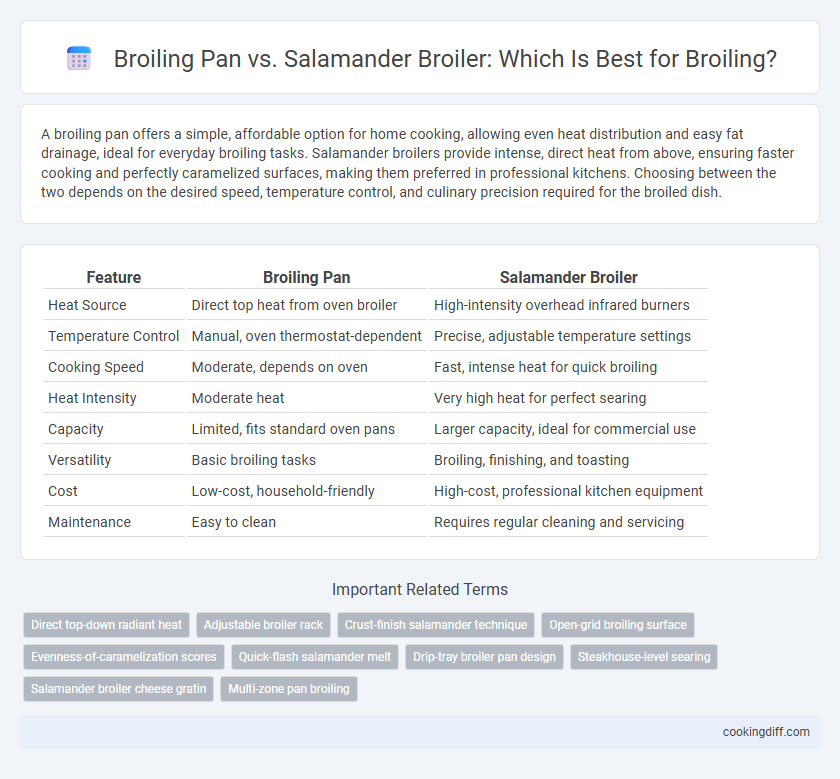 Broiling Pan vs. Salamander Broiler: Which Is Best for Broiling?

A broiling pan offers a simple, affordable option for home cooking, allowing even heat distribution and easy fat drainage, ideal for everyday broiling tasks. Salamander broilers provide intense, direct heat from above, ensuring faster cooking and perfectly caramelized surfaces, making them preferred in professional kitchens. Choosing between the two depends on the desired speed, temperature control, and culinary precision required for the broiled dish.

| Feature | Broiling Pan | Salamander Broiler |
|---|---|---|
| Heat Source | Direct top heat from oven broiler | High-intensity overhead infrared burners |
| Temperature Control | Manual, oven thermostat-dependent | Precise, adjustable temperature settings |
| Cooking Speed | Moderate, depends on oven | Fast, intense heat for quick broiling |
| Heat Intensity | Moderate heat | Very high heat for perfect searing |
| Capacity | Limited, fits standard oven pans | Larger capacity, ideal for commercial use |
| Versatility | Basic broiling tasks | Broiling, finishing, and toasting |
| Cost | Low-cost, household-friendly | High-cost, professional kitchen equipment |
| Maintenance | Easy to clean | Requires regular cleaning and servicing |

Important Related Terms

Direct top-down radiant heat
Adjustable broiler rack
Crust-finish salamander technique
Open-grid broiling surface
Evenness-of-caramelization scores
Quick-flash salamander melt
Drip-tray broiler pan design
Steakhouse-level searing
Salamander broiler cheese gratin
Multi-zone pan broiling

cookingdiff.com