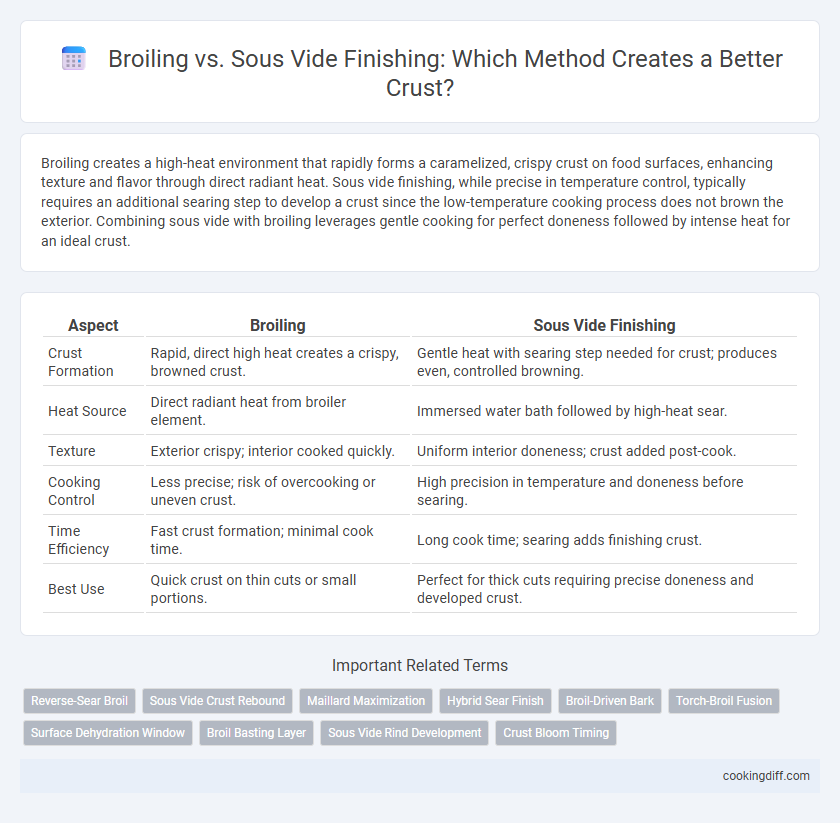 Broiling vs. Sous Vide Finishing: Which Method Creates a Better Crust?

Broiling creates a high-heat environment that rapidly forms a caramelized, crispy crust on food surfaces, enhancing texture and flavor through direct radiant heat. Sous vide finishing, while precise in temperature control, typically requires an additional searing step to develop a crust since the low-temperature cooking process does not brown the exterior. Combining sous vide with broiling leverages gentle cooking for perfect doneness followed by intense heat for an ideal crust.

| Aspect | Broiling | Sous Vide Finishing |
|---|---|---|
| Crust Formation | Rapid, direct high heat creates a crispy, browned crust. | Gentle heat with searing step needed for crust; produces even, controlled browning. |
| Heat Source | Direct radiant heat from broiler element. | Immersed water bath followed by high-heat sear. |
| Texture | Exterior crispy; interior cooked quickly. | Uniform interior doneness; crust added post-cook. |
| Cooking Control | Less precise; risk of overcooking or uneven crust. | High precision in temperature and doneness before searing. |
| Time Efficiency | Fast crust formation; minimal cook time. | Long cook time; searing adds finishing crust. |
| Best Use | Quick crust on thin cuts or small portions. | Perfect for thick cuts requiring precise doneness and developed crust. |

Important Related Terms

Reverse-Sear Broil
Sous Vide Crust Rebound
Maillard Maximization
Hybrid Sear Finish
Broil-Driven Bark
Torch-Broil Fusion
Surface Dehydration Window
Broil Basting Layer
Sous Vide Rind Development
Crust Bloom Timing

cookingdiff.com