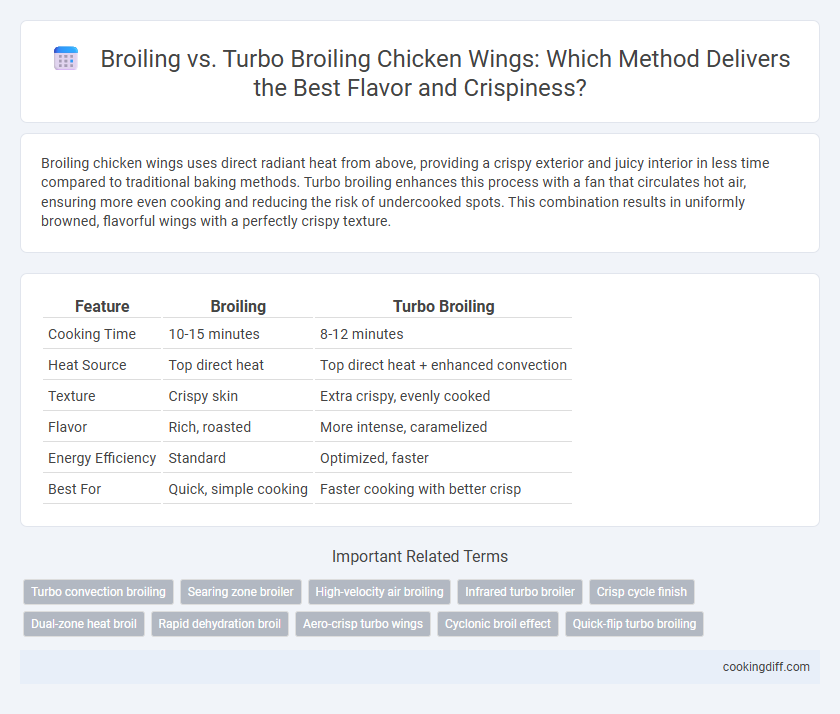 Broiling vs. Turbo Broiling Chicken Wings: Which Method Delivers the Best Flavor and Crispiness?

Broiling chicken wings uses direct radiant heat from above, providing a crispy exterior and juicy interior in less time compared to traditional baking methods. Turbo broiling enhances this process with a fan that circulates hot air, ensuring more even cooking and reducing the risk of undercooked spots. This combination results in uniformly browned, flavorful wings with a perfectly crispy texture.

| Feature | Broiling | Turbo Broiling |
|---|---|---|
| Cooking Time | 10-15 minutes | 8-12 minutes |
| Heat Source | Top direct heat | Top direct heat + enhanced convection |
| Texture | Crispy skin | Extra crispy, evenly cooked |
| Flavor | Rich, roasted | More intense, caramelized |
| Energy Efficiency | Standard | Optimized, faster |
| Best For | Quick, simple cooking | Faster cooking with better crisp |

Important Related Terms

Turbo convection broiling
Searing zone broiler
High-velocity air broiling
Infrared turbo broiler
Crisp cycle finish
Dual-zone heat broil
Rapid dehydration broil
Aero-crisp turbo wings
Cyclonic broil effect
Quick-flip turbo broiling

cookingdiff.com