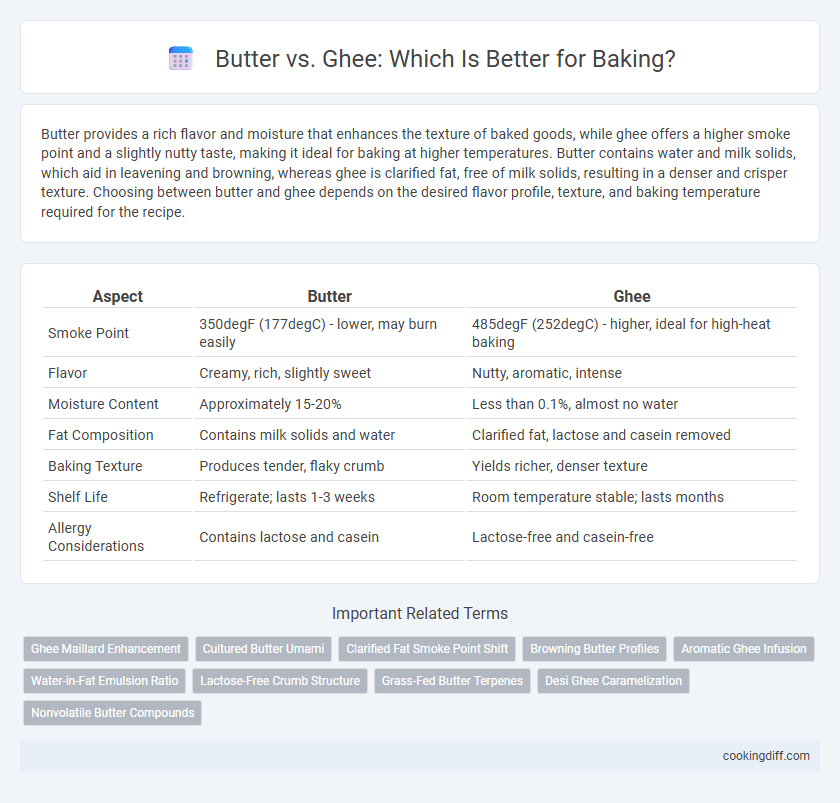 Butter vs. Ghee: Which Is Better for Baking?

Butter provides a rich flavor and moisture that enhances the texture of baked goods, while ghee offers a higher smoke point and a slightly nutty taste, making it ideal for baking at higher temperatures. Butter contains water and milk solids, which aid in leavening and browning, whereas ghee is clarified fat, free of milk solids, resulting in a denser and crisper texture. Choosing between butter and ghee depends on the desired flavor profile, texture, and baking temperature required for the recipe.

| Aspect | Butter | Ghee |
|---|---|---|
| Smoke Point | 350degF (177degC) - lower, may burn easily | 485degF (252degC) - higher, ideal for high-heat baking |
| Flavor | Creamy, rich, slightly sweet | Nutty, aromatic, intense |
| Moisture Content | Approximately 15-20% | Less than 0.1%, almost no water |
| Fat Composition | Contains milk solids and water | Clarified fat, lactose and casein removed |
| Baking Texture | Produces tender, flaky crumb | Yields richer, denser texture |
| Shelf Life | Refrigerate; lasts 1-3 weeks | Room temperature stable; lasts months |
| Allergy Considerations | Contains lactose and casein | Lactose-free and casein-free |

Important Related Terms

Ghee Maillard Enhancement
Cultured Butter Umami
Clarified Fat Smoke Point Shift
Browning Butter Profiles
Aromatic Ghee Infusion
Water-in-Fat Emulsion Ratio
Lactose-Free Crumb Structure
Grass-Fed Butter Terpenes
Desi Ghee Caramelization
Nonvolatile Butter Compounds

cookingdiff.com