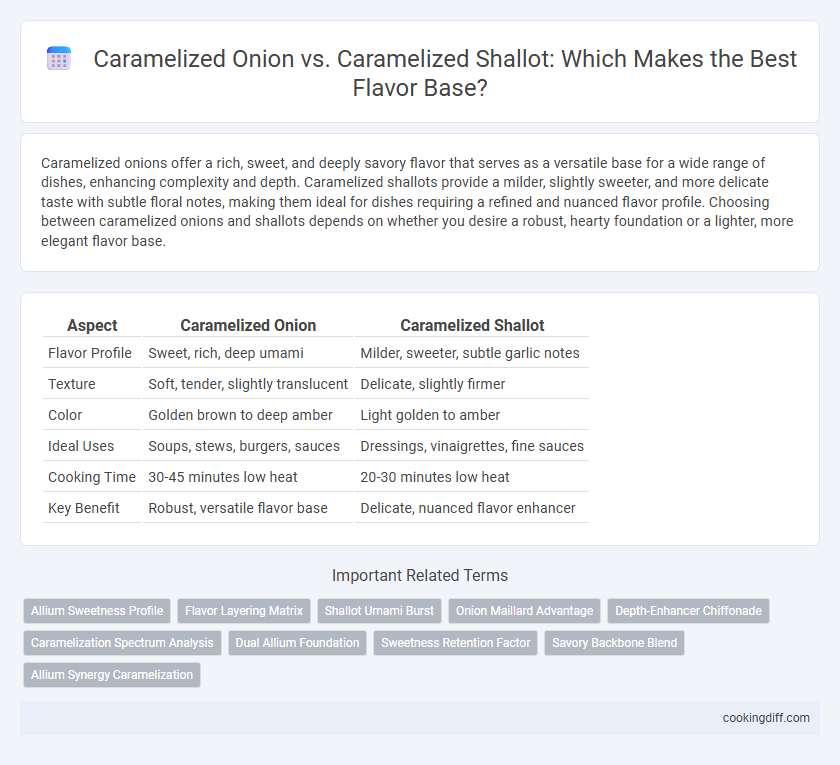 Caramelized Onion vs. Caramelized Shallot: Which Makes the Best Flavor Base?

Caramelized onions offer a rich, sweet, and deeply savory flavor that serves as a versatile base for a wide range of dishes, enhancing complexity and depth. Caramelized shallots provide a milder, slightly sweeter, and more delicate taste with subtle floral notes, making them ideal for dishes requiring a refined and nuanced flavor profile. Choosing between caramelized onions and shallots depends on whether you desire a robust, hearty foundation or a lighter, more elegant flavor base.

| Aspect | Caramelized Onion | Caramelized Shallot |
|---|---|---|
| Flavor Profile | Sweet, rich, deep umami | Milder, sweeter, subtle garlic notes |
| Texture | Soft, tender, slightly translucent | Delicate, slightly firmer |
| Color | Golden brown to deep amber | Light golden to amber |
| Ideal Uses | Soups, stews, burgers, sauces | Dressings, vinaigrettes, fine sauces |
| Cooking Time | 30-45 minutes low heat | 20-30 minutes low heat |
| Key Benefit | Robust, versatile flavor base | Delicate, nuanced flavor enhancer |

Important Related Terms

Allium Sweetness Profile
Flavor Layering Matrix
Shallot Umami Burst
Onion Maillard Advantage
Depth-Enhancer Chiffonade
Caramelization Spectrum Analysis
Dual Allium Foundation
Sweetness Retention Factor
Savory Backbone Blend
Allium Synergy Caramelization

cookingdiff.com