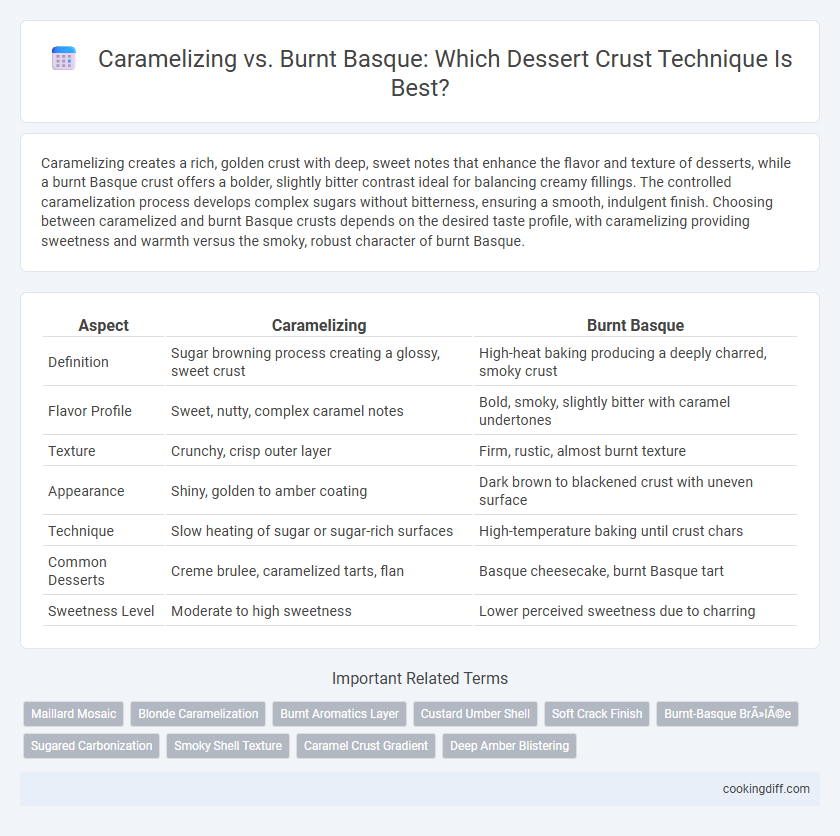 Caramelizing vs. Burnt Basque: Which Dessert Crust Technique Is Best?

Caramelizing creates a rich, golden crust with deep, sweet notes that enhance the flavor and texture of desserts, while a burnt Basque crust offers a bolder, slightly bitter contrast ideal for balancing creamy fillings. The controlled caramelization process develops complex sugars without bitterness, ensuring a smooth, indulgent finish. Choosing between caramelized and burnt Basque crusts depends on the desired taste profile, with caramelizing providing sweetness and warmth versus the smoky, robust character of burnt Basque.

| Aspect | Caramelizing | Burnt Basque |
|---|---|---|
| Definition | Sugar browning process creating a glossy, sweet crust | High-heat baking producing a deeply charred, smoky crust |
| Flavor Profile | Sweet, nutty, complex caramel notes | Bold, smoky, slightly bitter with caramel undertones |
| Texture | Crunchy, crisp outer layer | Firm, rustic, almost burnt texture |
| Appearance | Shiny, golden to amber coating | Dark brown to blackened crust with uneven surface |
| Technique | Slow heating of sugar or sugar-rich surfaces | High-temperature baking until crust chars |
| Common Desserts | Creme brulee, caramelized tarts, flan | Basque cheesecake, burnt Basque tart |
| Sweetness Level | Moderate to high sweetness | Lower perceived sweetness due to charring |

Important Related Terms

Maillard Mosaic
Blonde Caramelization
Burnt Aromatics Layer
Custard Umber Shell
Soft Crack Finish
Burnt-Basque BrÃ»lÃ©e
Sugared Carbonization
Smoky Shell Texture
Caramel Crust Gradient
Deep Amber Blistering

cookingdiff.com