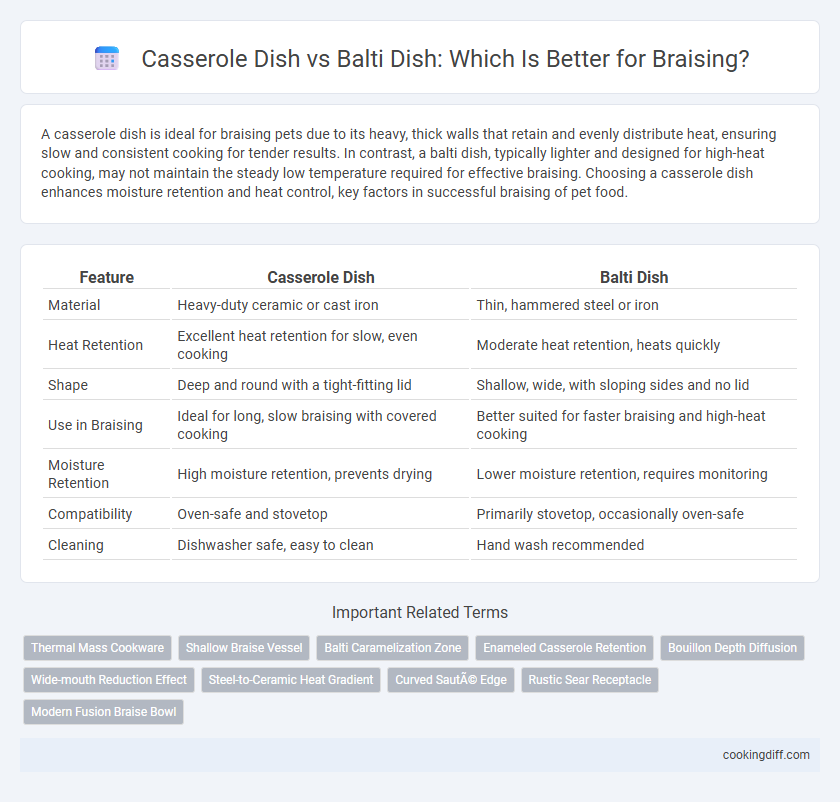 Casserole Dish vs Balti Dish: Which Is Better for Braising?

A casserole dish is ideal for braising pets due to its heavy, thick walls that retain and evenly distribute heat, ensuring slow and consistent cooking for tender results. In contrast, a balti dish, typically lighter and designed for high-heat cooking, may not maintain the steady low temperature required for effective braising. Choosing a casserole dish enhances moisture retention and heat control, key factors in successful braising of pet food.

| Feature | Casserole Dish | Balti Dish |
|---|---|---|
| Material | Heavy-duty ceramic or cast iron | Thin, hammered steel or iron |
| Heat Retention | Excellent heat retention for slow, even cooking | Moderate heat retention, heats quickly |
| Shape | Deep and round with a tight-fitting lid | Shallow, wide, with sloping sides and no lid |
| Use in Braising | Ideal for long, slow braising with covered cooking | Better suited for faster braising and high-heat cooking |
| Moisture Retention | High moisture retention, prevents drying | Lower moisture retention, requires monitoring |
| Compatibility | Oven-safe and stovetop | Primarily stovetop, occasionally oven-safe |
| Cleaning | Dishwasher safe, easy to clean | Hand wash recommended |

Important Related Terms

Thermal Mass Cookware
Shallow Braise Vessel
Balti Caramelization Zone
Enameled Casserole Retention
Bouillon Depth Diffusion
Wide-mouth Reduction Effect
Steel-to-Ceramic Heat Gradient
Curved SautÃ© Edge
Rustic Sear Receptacle
Modern Fusion Braise Bowl

cookingdiff.com