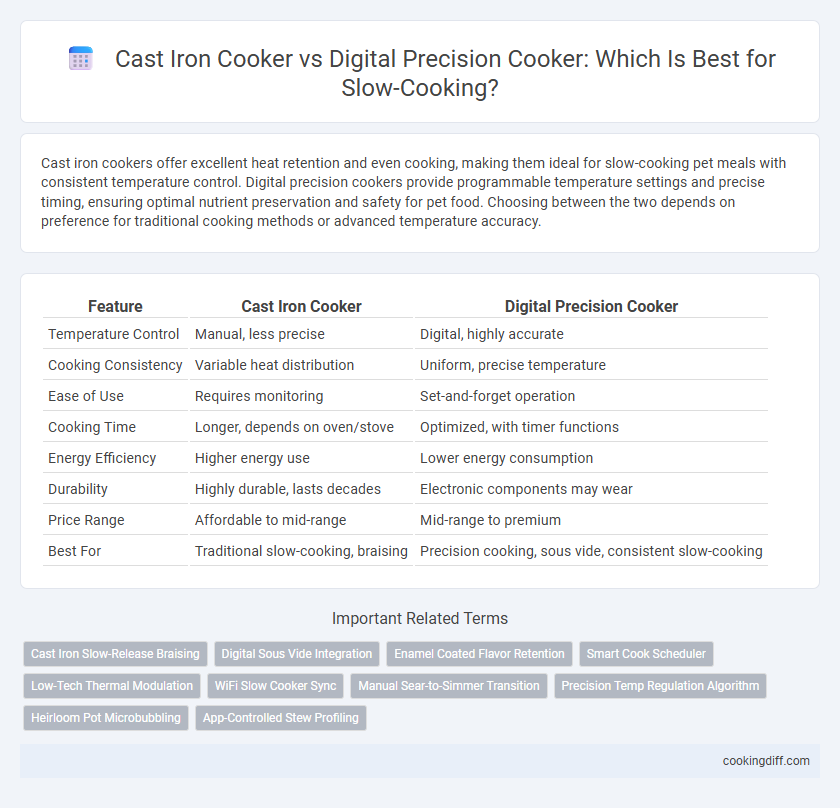 Cast Iron Cooker vs Digital Precision Cooker: Which Is Best for Slow-Cooking?

Cast iron cookers offer excellent heat retention and even cooking, making them ideal for slow-cooking pet meals with consistent temperature control. Digital precision cookers provide programmable temperature settings and precise timing, ensuring optimal nutrient preservation and safety for pet food. Choosing between the two depends on preference for traditional cooking methods or advanced temperature accuracy.

| Feature | Cast Iron Cooker | Digital Precision Cooker |
|---|---|---|
| Temperature Control | Manual, less precise | Digital, highly accurate |
| Cooking Consistency | Variable heat distribution | Uniform, precise temperature |
| Ease of Use | Requires monitoring | Set-and-forget operation |
| Cooking Time | Longer, depends on oven/stove | Optimized, with timer functions |
| Energy Efficiency | Higher energy use | Lower energy consumption |
| Durability | Highly durable, lasts decades | Electronic components may wear |
| Price Range | Affordable to mid-range | Mid-range to premium |
| Best For | Traditional slow-cooking, braising | Precision cooking, sous vide, consistent slow-cooking |

Important Related Terms

Cast Iron Slow-Release Braising
Digital Sous Vide Integration
Enamel Coated Flavor Retention
Smart Cook Scheduler
Low-Tech Thermal Modulation
WiFi Slow Cooker Sync
Manual Sear-to-Simmer Transition
Precision Temp Regulation Algorithm
Heirloom Pot Microbubbling
App-Controlled Stew Profiling

cookingdiff.com