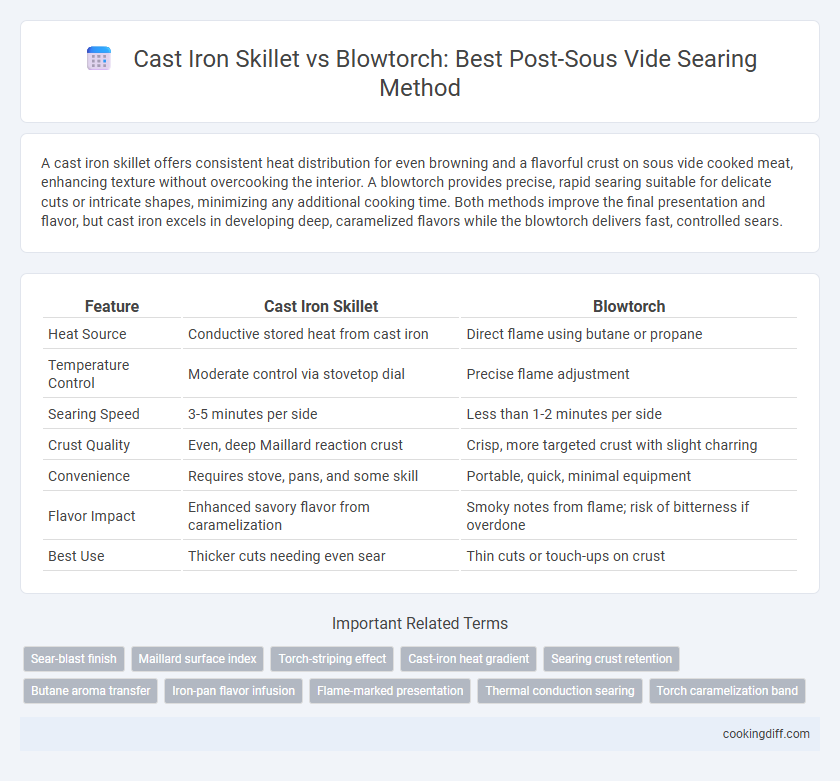 Cast Iron Skillet vs Blowtorch: Best Post-Sous Vide Searing Method

A cast iron skillet offers consistent heat distribution for even browning and a flavorful crust on sous vide cooked meat, enhancing texture without overcooking the interior. A blowtorch provides precise, rapid searing suitable for delicate cuts or intricate shapes, minimizing any additional cooking time. Both methods improve the final presentation and flavor, but cast iron excels in developing deep, caramelized flavors while the blowtorch delivers fast, controlled sears.

| Feature | Cast Iron Skillet | Blowtorch |
|---|---|---|
| Heat Source | Conductive stored heat from cast iron | Direct flame using butane or propane |
| Temperature Control | Moderate control via stovetop dial | Precise flame adjustment |
| Searing Speed | 3-5 minutes per side | Less than 1-2 minutes per side |
| Crust Quality | Even, deep Maillard reaction crust | Crisp, more targeted crust with slight charring |
| Convenience | Requires stove, pans, and some skill | Portable, quick, minimal equipment |
| Flavor Impact | Enhanced savory flavor from caramelization | Smoky notes from flame; risk of bitterness if overdone |
| Best Use | Thicker cuts needing even sear | Thin cuts or touch-ups on crust |

Important Related Terms

Sear-blast finish
Maillard surface index
Torch-striping effect
Cast-iron heat gradient
Searing crust retention
Butane aroma transfer
Iron-pan flavor infusion
Flame-marked presentation
Thermal conduction searing
Torch caramelization band

cookingdiff.com