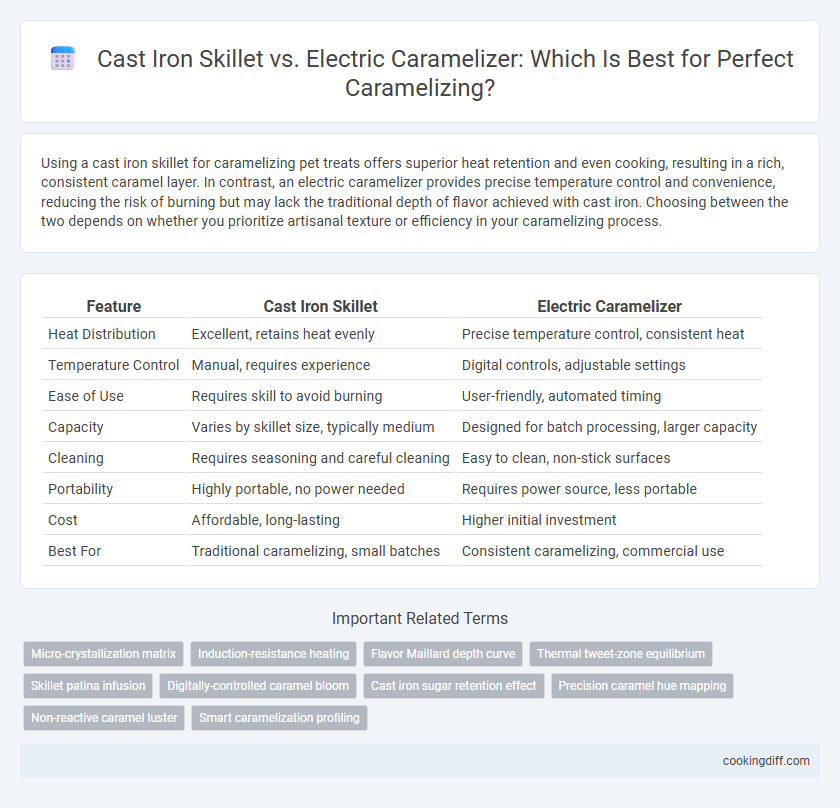 Cast Iron Skillet vs. Electric Caramelizer: Which Is Best for Perfect Caramelizing?

Using a cast iron skillet for caramelizing pet treats offers superior heat retention and even cooking, resulting in a rich, consistent caramel layer. In contrast, an electric caramelizer provides precise temperature control and convenience, reducing the risk of burning but may lack the traditional depth of flavor achieved with cast iron. Choosing between the two depends on whether you prioritize artisanal texture or efficiency in your caramelizing process.

| Feature | Cast Iron Skillet | Electric Caramelizer |
|---|---|---|
| Heat Distribution | Excellent, retains heat evenly | Precise temperature control, consistent heat |
| Temperature Control | Manual, requires experience | Digital controls, adjustable settings |
| Ease of Use | Requires skill to avoid burning | User-friendly, automated timing |
| Capacity | Varies by skillet size, typically medium | Designed for batch processing, larger capacity |
| Cleaning | Requires seasoning and careful cleaning | Easy to clean, non-stick surfaces |
| Portability | Highly portable, no power needed | Requires power source, less portable |
| Cost | Affordable, long-lasting | Higher initial investment |
| Best For | Traditional caramelizing, small batches | Consistent caramelizing, commercial use |

Important Related Terms

Micro-crystallization matrix
Induction-resistance heating
Flavor Maillard depth curve
Thermal tweet-zone equilibrium
Skillet patina infusion
Digitally-controlled caramel bloom
Cast iron sugar retention effect
Precision caramel hue mapping
Non-reactive caramel luster
Smart caramelization profiling

cookingdiff.com