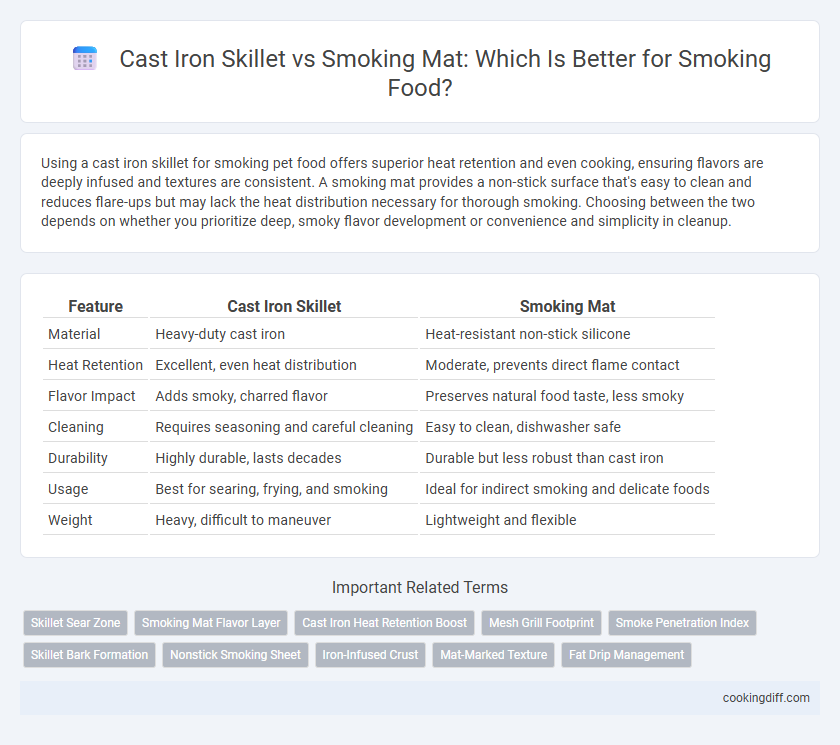 Cast Iron Skillet vs Smoking Mat: Which Is Better for Smoking Food?

Using a cast iron skillet for smoking pet food offers superior heat retention and even cooking, ensuring flavors are deeply infused and textures are consistent. A smoking mat provides a non-stick surface that's easy to clean and reduces flare-ups but may lack the heat distribution necessary for thorough smoking. Choosing between the two depends on whether you prioritize deep, smoky flavor development or convenience and simplicity in cleanup.

| Feature | Cast Iron Skillet | Smoking Mat |
|---|---|---|
| Material | Heavy-duty cast iron | Heat-resistant non-stick silicone |
| Heat Retention | Excellent, even heat distribution | Moderate, prevents direct flame contact |
| Flavor Impact | Adds smoky, charred flavor | Preserves natural food taste, less smoky |
| Cleaning | Requires seasoning and careful cleaning | Easy to clean, dishwasher safe |
| Durability | Highly durable, lasts decades | Durable but less robust than cast iron |
| Usage | Best for searing, frying, and smoking | Ideal for indirect smoking and delicate foods |
| Weight | Heavy, difficult to maneuver | Lightweight and flexible |

Important Related Terms

Skillet Sear Zone
Smoking Mat Flavor Layer
Cast Iron Heat Retention Boost
Mesh Grill Footprint
Smoke Penetration Index
Skillet Bark Formation
Nonstick Smoking Sheet
Iron-Infused Crust
Mat-Marked Texture
Fat Drip Management

cookingdiff.com