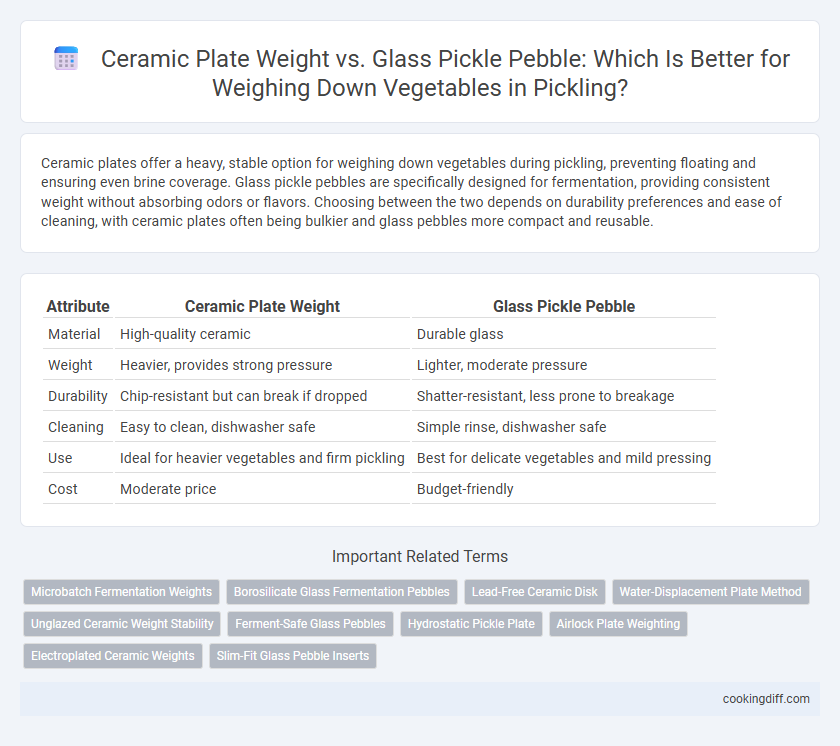 Ceramic Plate Weight vs. Glass Pickle Pebble: Which Is Better for Weighing Down Vegetables in Pickling?

Ceramic plates offer a heavy, stable option for weighing down vegetables during pickling, preventing floating and ensuring even brine coverage. Glass pickle pebbles are specifically designed for fermentation, providing consistent weight without absorbing odors or flavors. Choosing between the two depends on durability preferences and ease of cleaning, with ceramic plates often being bulkier and glass pebbles more compact and reusable.

| Attribute | Ceramic Plate Weight | Glass Pickle Pebble |
|---|---|---|
| Material | High-quality ceramic | Durable glass |
| Weight | Heavier, provides strong pressure | Lighter, moderate pressure |
| Durability | Chip-resistant but can break if dropped | Shatter-resistant, less prone to breakage |
| Cleaning | Easy to clean, dishwasher safe | Simple rinse, dishwasher safe |
| Use | Ideal for heavier vegetables and firm pickling | Best for delicate vegetables and mild pressing |
| Cost | Moderate price | Budget-friendly |

Important Related Terms

Microbatch Fermentation Weights
Borosilicate Glass Fermentation Pebbles
Lead-Free Ceramic Disk
Water-Displacement Plate Method
Unglazed Ceramic Weight Stability
Ferment-Safe Glass Pebbles
Hydrostatic Pickle Plate
Airlock Plate Weighting
Electroplated Ceramic Weights
Slim-Fit Glass Pebble Inserts

cookingdiff.com