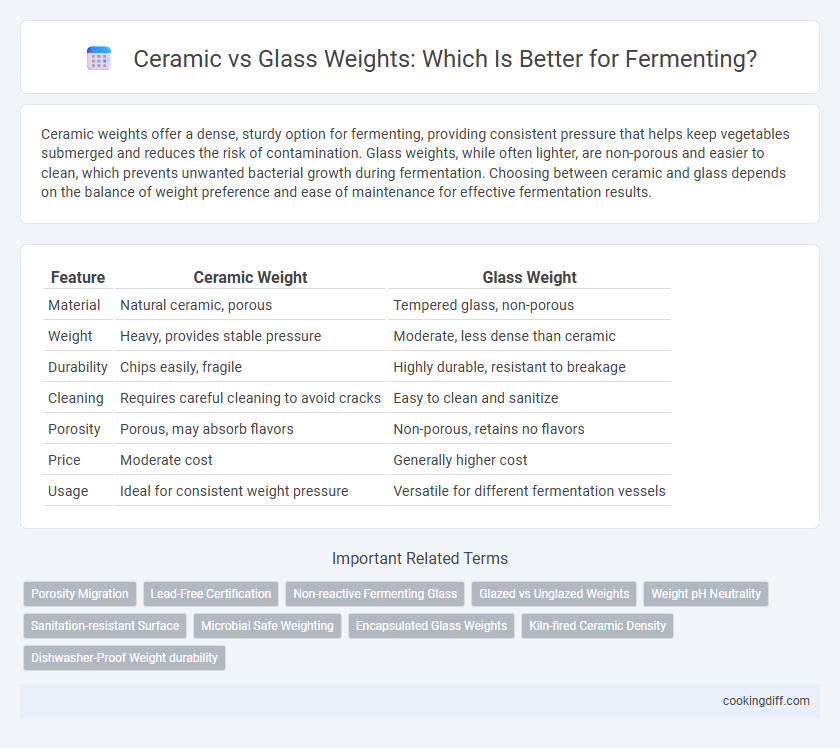 Ceramic vs Glass Weights: Which Is Better for Fermenting?

Ceramic weights offer a dense, sturdy option for fermenting, providing consistent pressure that helps keep vegetables submerged and reduces the risk of contamination. Glass weights, while often lighter, are non-porous and easier to clean, which prevents unwanted bacterial growth during fermentation. Choosing between ceramic and glass depends on the balance of weight preference and ease of maintenance for effective fermentation results.

| Feature | Ceramic Weight | Glass Weight |
|---|---|---|
| Material | Natural ceramic, porous | Tempered glass, non-porous |
| Weight | Heavy, provides stable pressure | Moderate, less dense than ceramic |
| Durability | Chips easily, fragile | Highly durable, resistant to breakage |
| Cleaning | Requires careful cleaning to avoid cracks | Easy to clean and sanitize |
| Porosity | Porous, may absorb flavors | Non-porous, retains no flavors |
| Price | Moderate cost | Generally higher cost |
| Usage | Ideal for consistent weight pressure | Versatile for different fermentation vessels |

Important Related Terms

Porosity Migration
Lead-Free Certification
Non-reactive Fermenting Glass
Glazed vs Unglazed Weights
Weight pH Neutrality
Sanitation-resistant Surface
Microbial Safe Weighting
Encapsulated Glass Weights
Kiln-fired Ceramic Density
Dishwasher-Proof Weight durability

cookingdiff.com